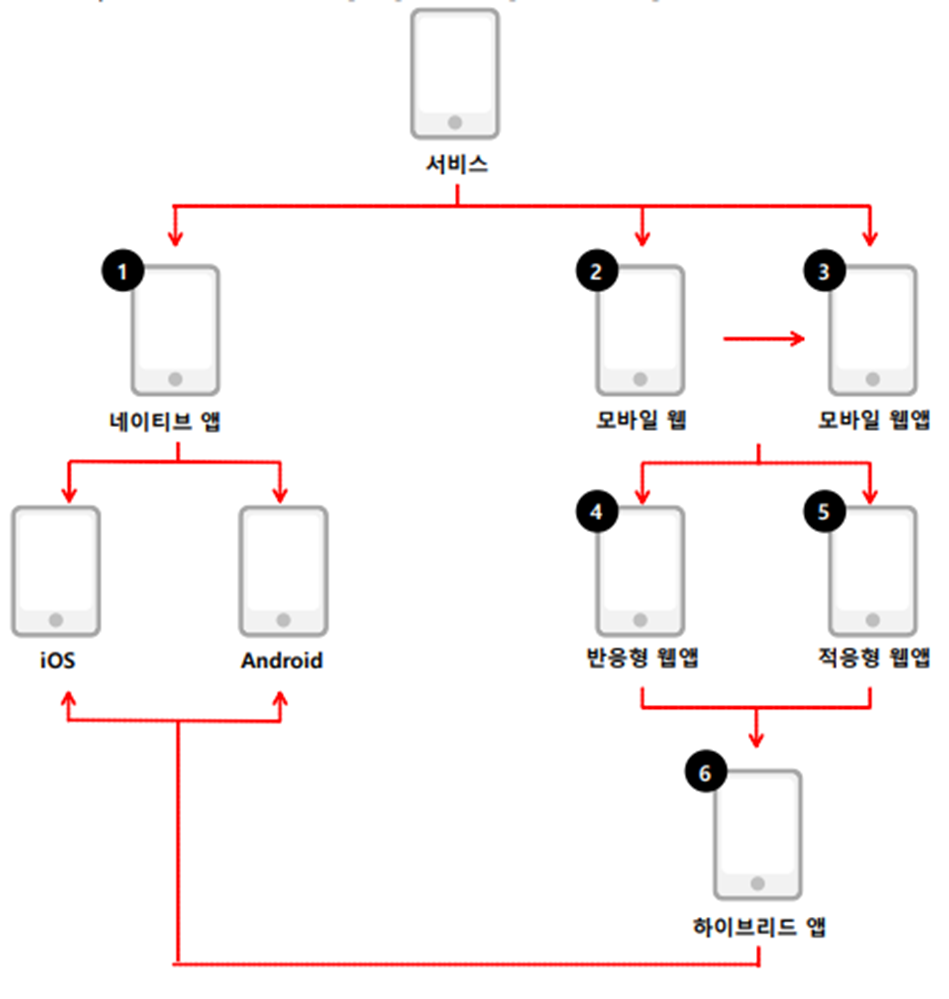 서비스

1
네이티브 앱

2
모바일 웹

3
모바일 웹앱

iOS

Android

4
반응형 웹앱

5
적응형 웹앱

6
하이브리드 앱