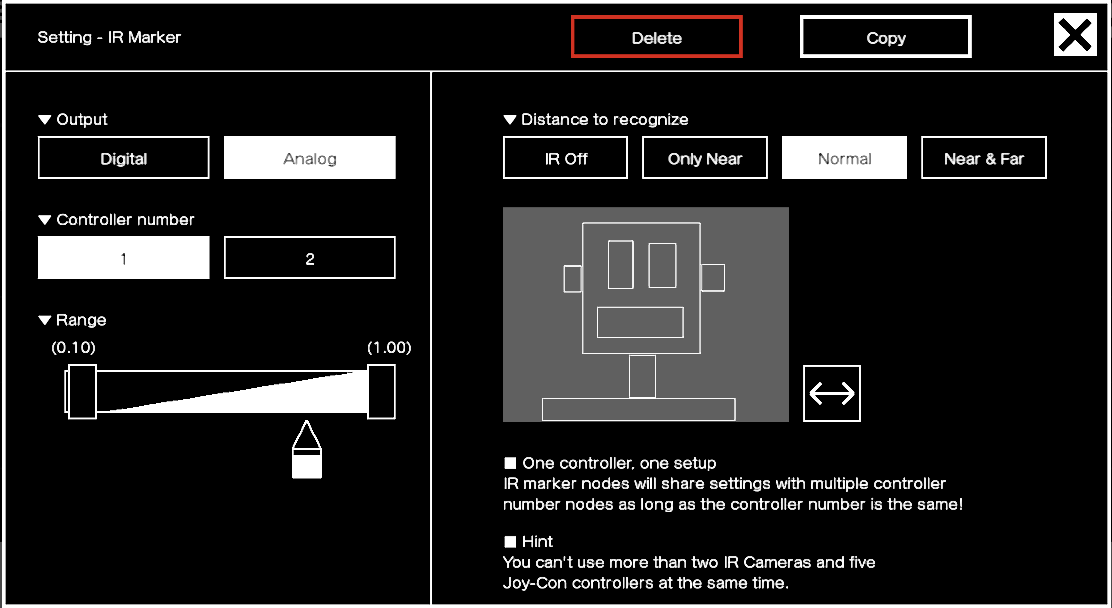 Setting - IR Marker

Delete

Copy

▼ Output

Digital

Analog

▼ Controller number

1

2

▼ Range

(0.10)

(1.00)

▼ Distance to recognize

IR Off

Only Near

Normal

Near & Far

■ One controller, one setup
IR marker nodes will share settings with multiple controller number nodes as long as the controller number is the same!

■ Hint
You can't use more than two IR Cameras and five Joy-Con controllers at the same time.