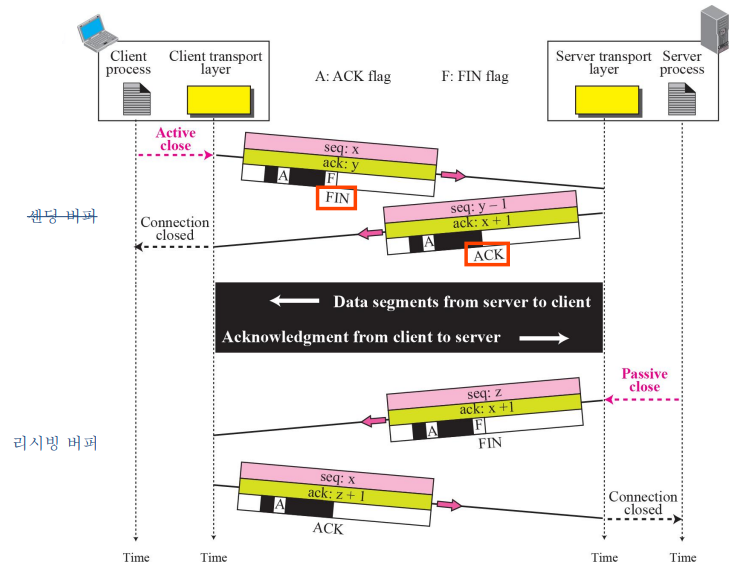 Client process

Client transport layer

A: ACK flag

F: FIN flag

Server transport layer

Server process

Active close

seq: x
ack: y
A F

FIN

센딩 버퍼

Connection closed

seq: y – 1
ack: x + 1
A

ACK

Data segments from server to client

Acknowledgment from client to server

Passive close

seq: z
ack: x +1
A F

FIN

리시빙 버퍼

seq: x
ack: z + 1
A

ACK

Connection closed

Time

Time

Time

Time