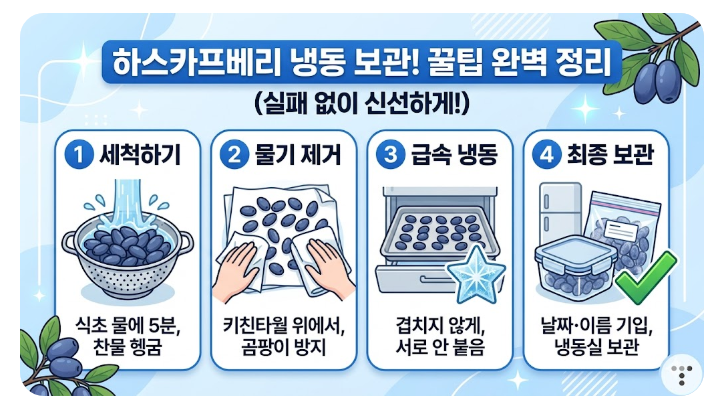 하스카프베리 냉동 보관! 꿀팁 완벽 정리

(실패 없이 신선하게!)

1 세척하기

식초 물에 5분, 찬물 헹굼

2 물기 제거

키친타월 위에서, 곰팡이 방지

3 급속 냉동

겹치지 않게, 서로 안 붙음

4 최종 보관

날짜·이름 기입, 냉동실 보관