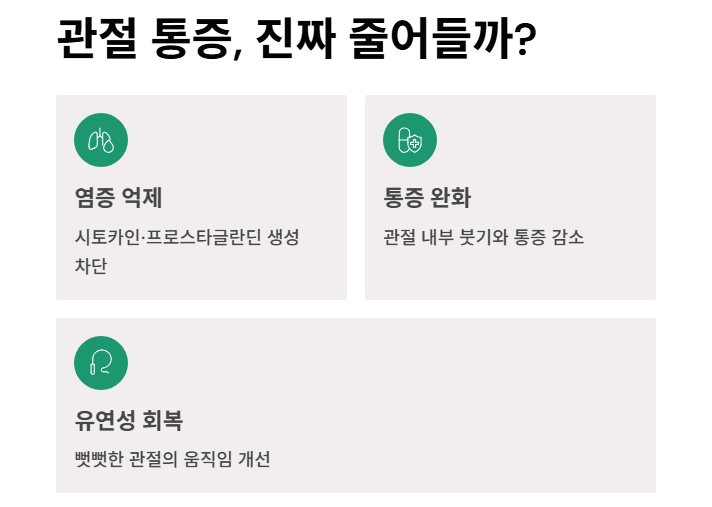 관절 통증, 진짜 줄어들까?

염증 억제

시토카인·프로스타글란딘 생성 차단

통증 완화

관절 내부 붓기와 통증 감소

유연성 회복

뻣뻣한 관절의 움직임 개선