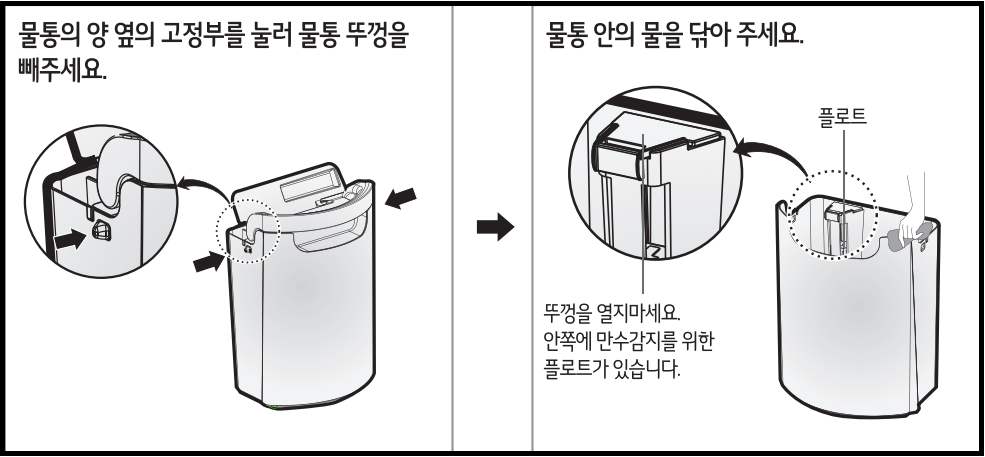 물통의 양 옆의 고정부를 눌러 물통 뚜껑을 빼주세요.

물통 안의 물을 닦아 주세요.

플로트

뚜껑을 열지마세요.
안쪽에 만수감지를 위한
플로트가 있습니다.