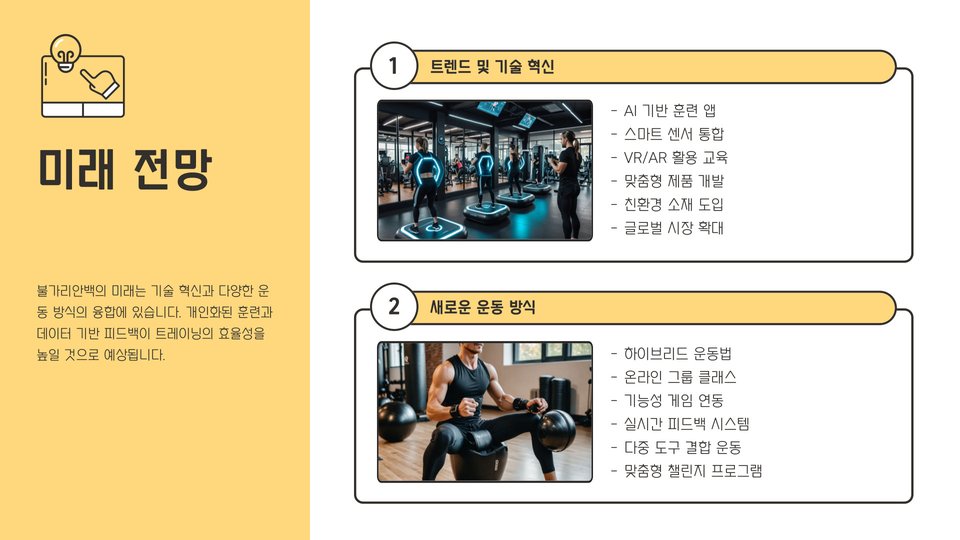 미래 전망

불가리안백의 미래는 기술 혁신과 다양한 운동 방식의 융합에 있습니다. 개인화된 훈련과 데이터 기반 피드백이 트레이닝의 효율성을 높일 것으로 예상됩니다.

1 트렌드 및 기술 혁신

- AI 기반 훈련 앱
- 스마트 센서 통합
- VR/AR 활용 교육
- 맞춤형 제품 개발
- 친환경 소재 도입
- 글로벌 시장 확대

2 새로운 운동 방식

- 하이브리드 운동법
- 온라인 그룹 클래스
- 기능성 게임 연동
- 실시간 피드백 시스템
- 다중 도구 결합 운동
- 맞춤형 챌린지 프로그램