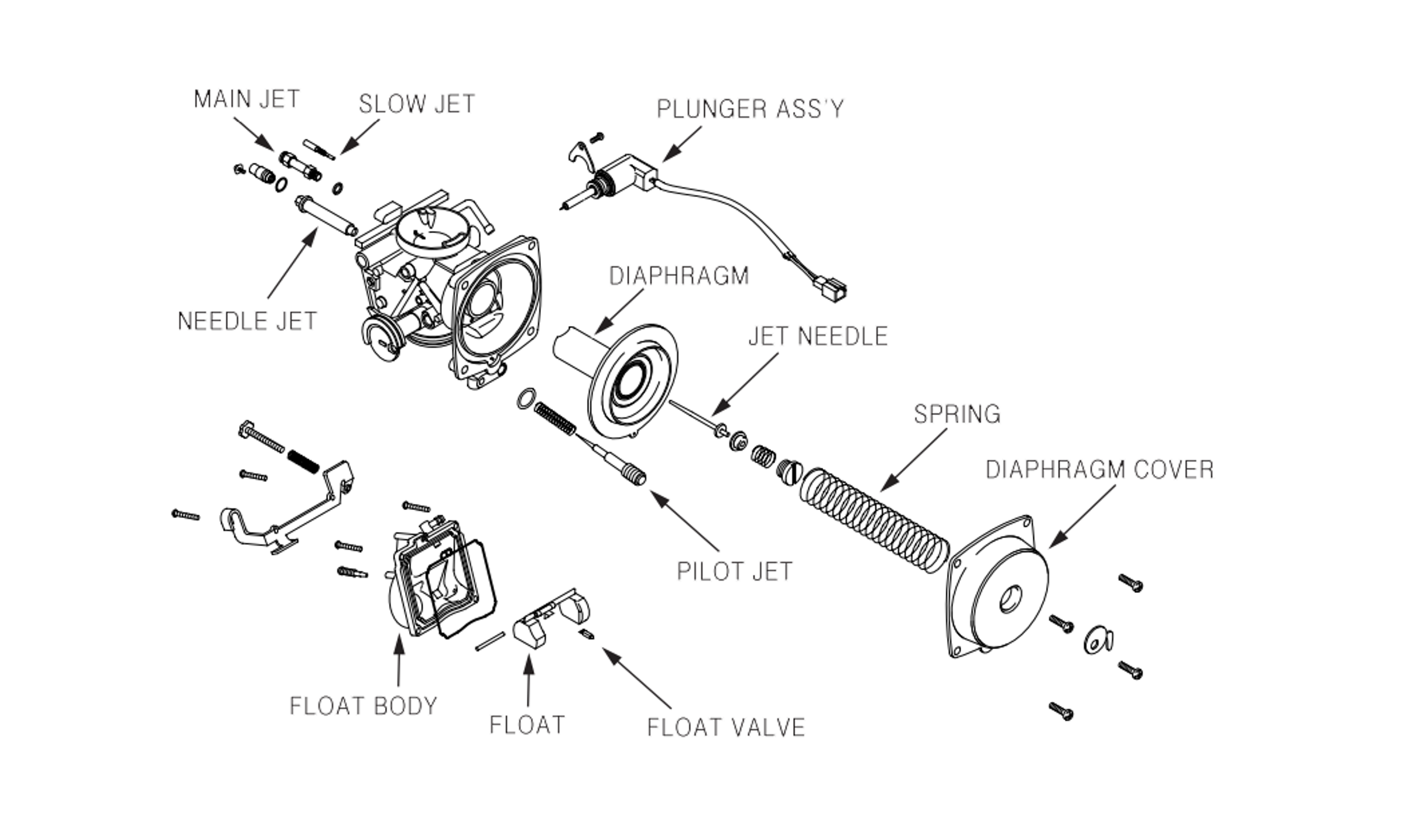 MAIN JET
SLOW JET
PLUNGER ASS'Y
NEEDLE JET
DIAPHRAGM
JET NEEDLE
SPRING
DIAPHRAGM COVER
PILOT JET
FLOAT BODY
FLOAT
FLOAT VALVE