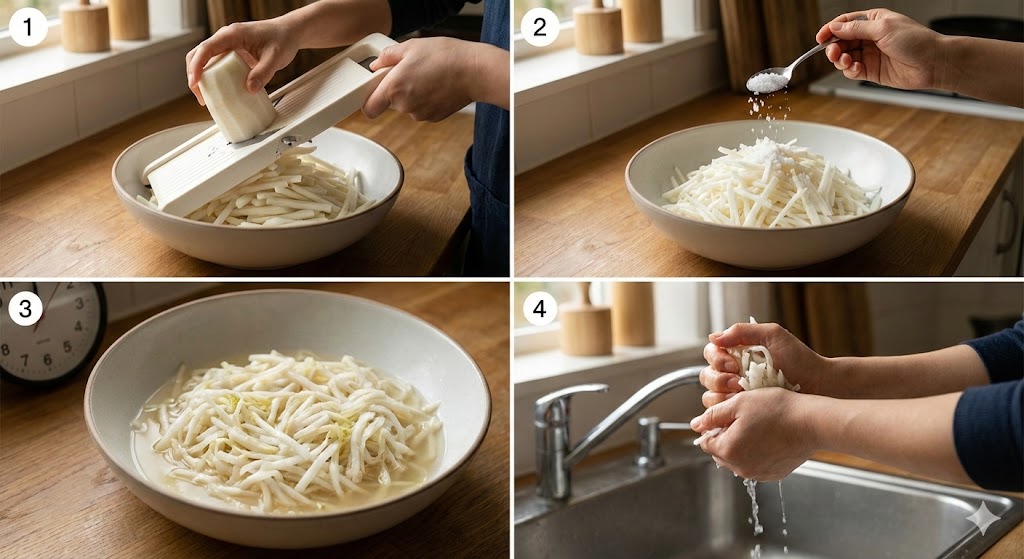 1

2

3

4