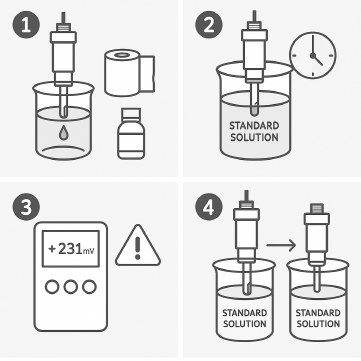 1

2

STANDARD SOLUTION

3

+231mV

4

STANDARD SOLUTION

STANDARD SOLUTION