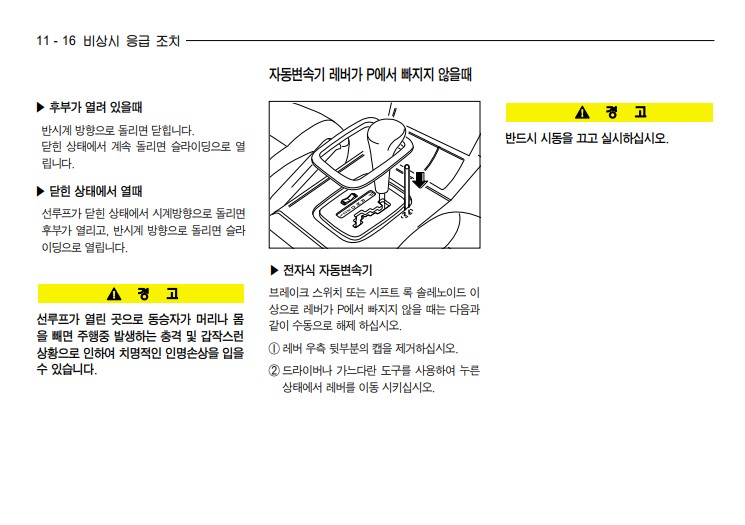 11 - 16 비상시 응급 조치

▶ 후부가 열려 있을때

반시계 방향으로 돌리면 닫힙니다.
닫힌 상태에서 계속 돌리면 슬라이딩으로 열립니다.

▶ 닫힌 상태에서 열때

선루프가 닫힌 상태에서 시계방향으로 돌리면 후부가 열리고, 반시계 방향으로 돌리면 슬라이딩으로 열립니다.

⚠ 경 고

선루프가 열린 곳으로 동승자가 머리나 몸을 빼면 주행중 발생하는 충격 및 갑작스런 상황으로 인하여 치명적인 인명손상을 입을 수 있습니다.

자동변속기 레버가 P에서 빠지지 않을때

▶ 전자식 자동변속기

브레이크 스위치 또는 시프트 록 솔레노이드 이상으로 레버가 P에서 빠지지 않을 때는 다음과 같이 수동으로 해제 하십시오.

① 레버 우측 뒷부분의 캡을 제거하십시오.

② 드라이버나 가느다란 도구를 사용하여 누른 상태에서 레버를 이동 시키십시오.

⚠ 경 고

반드시 시동을 끄고 실시하십시오.