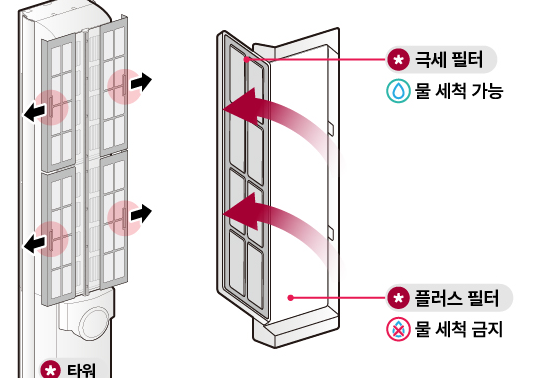 극세 필터
물 세척 가능
플러스 필터
물 세척 금지
타워