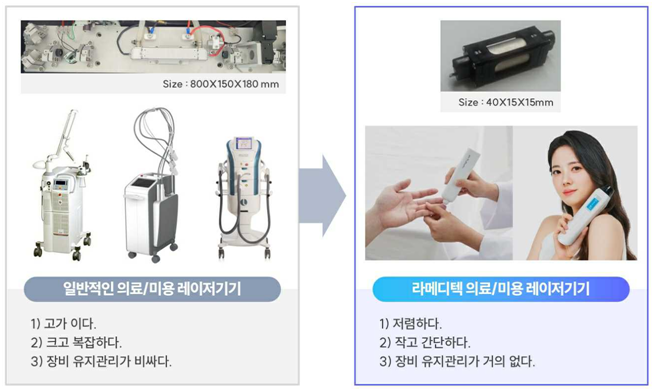 Size : 800X150X180 mm

일반적인 의료/미용 레이저기기

1) 고가 이다.
2) 크고 복잡하다.
3) 장비 유지관리가 비싸다.

Size : 40X15X15mm

라메디텍 의료/미용 레이저기기

1) 저렴하다.
2) 작고 간단하다.
3) 장비 유지관리가 거의 없다.