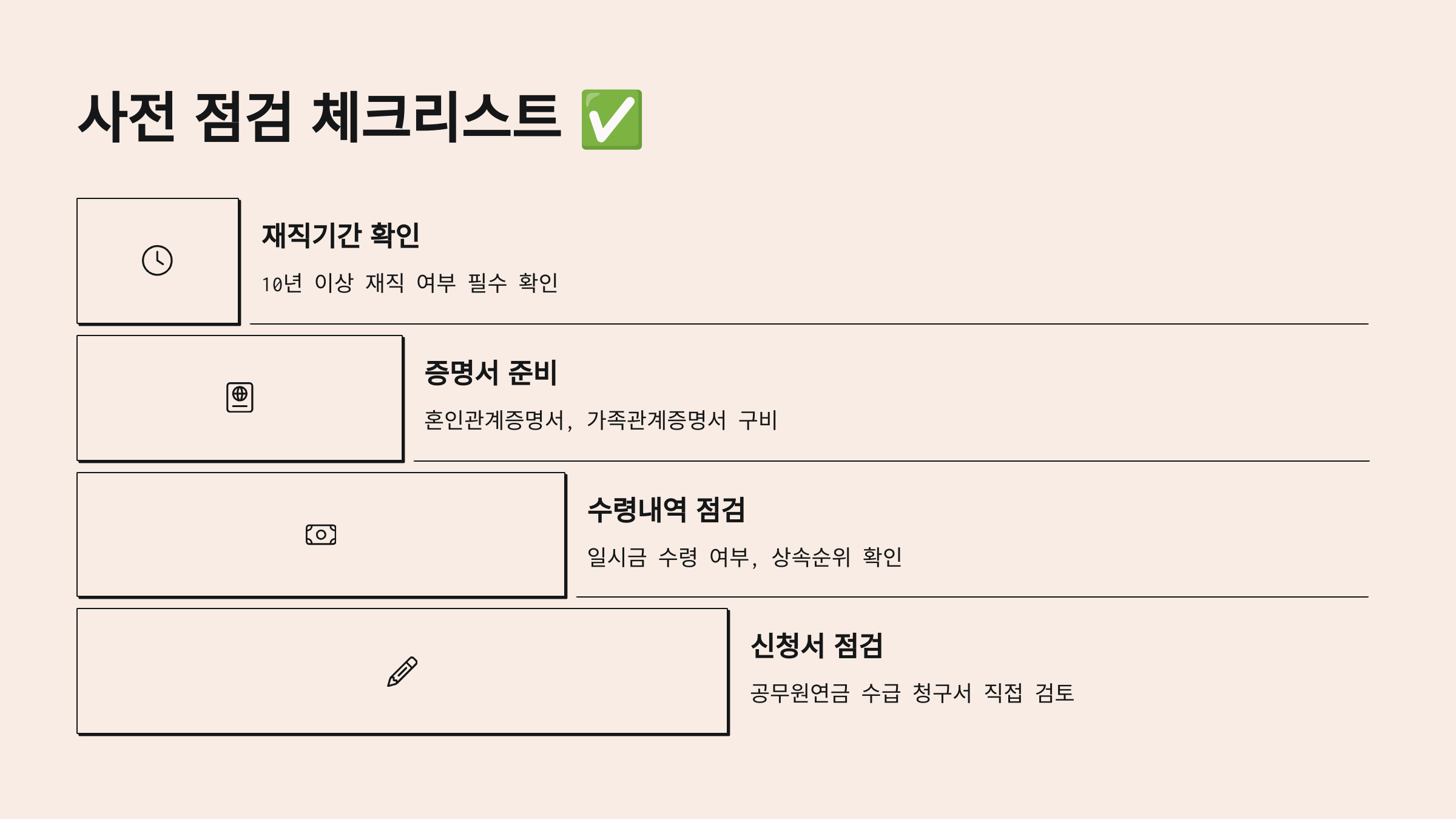 사전 점검 체크리스트 ✅

재직기간 확인

10년 이상 재직 여부 필수 확인

증명서 준비

혼인관계증명서, 가족관계증명서 구비

수령내역 점검

일시금 수령 여부, 상속순위 확인

신청서 점검

공무원연금 수급 청구서 직접 검토