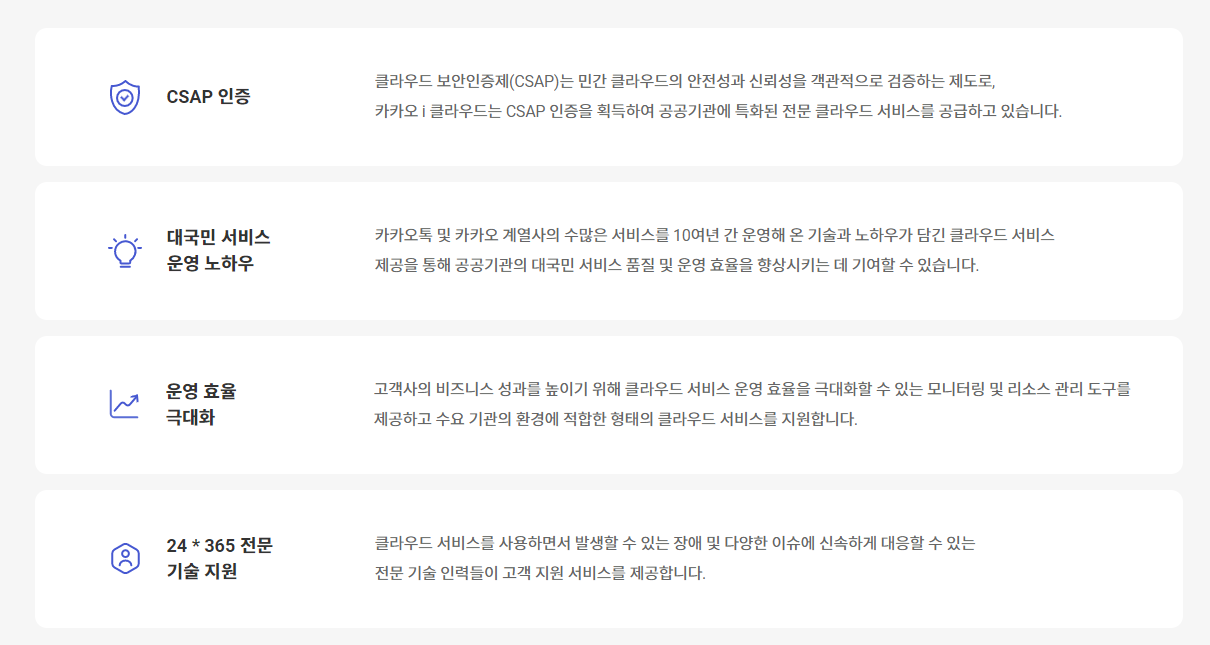 CSAP 인증

클라우드 보안인증제(CSAP)는 민간 클라우드의 안전성과 신뢰성을 객관적으로 검증하는 제도로, 카카오 i 클라우드는 CSAP 인증을 획득하여 공공기관에 특화된 전문 클라우드 서비스를 공급하고 있습니다.

대국민 서비스
운영 노하우

카카오톡 및 카카오 계열사의 수많은 서비스를 10여년 간 운영해 온 기술과 노하우가 담긴 클라우드 서비스 제공을 통해 공공기관의 대국민 서비스 품질 및 운영 효율을 향상시키는 데 기여할 수 있습니다.

운영 효율
극대화

고객사의 비즈니스 성과를 높이기 위해 클라우드 서비스 운영 효율을 극대화할 수 있는 모니터링 및 리소스 관리 도구를 제공하고 수요 기관의 환경에 적합한 형태의 클라우드 서비스를 지원합니다.

24 * 365 전문
기술 지원

클라우드 서비스를 사용하면서 발생할 수 있는 장애 및 다양한 이슈에 신속하게 대응할 수 있는 전문 기술 인력들이 고객 지원 서비스를 제공합니다.