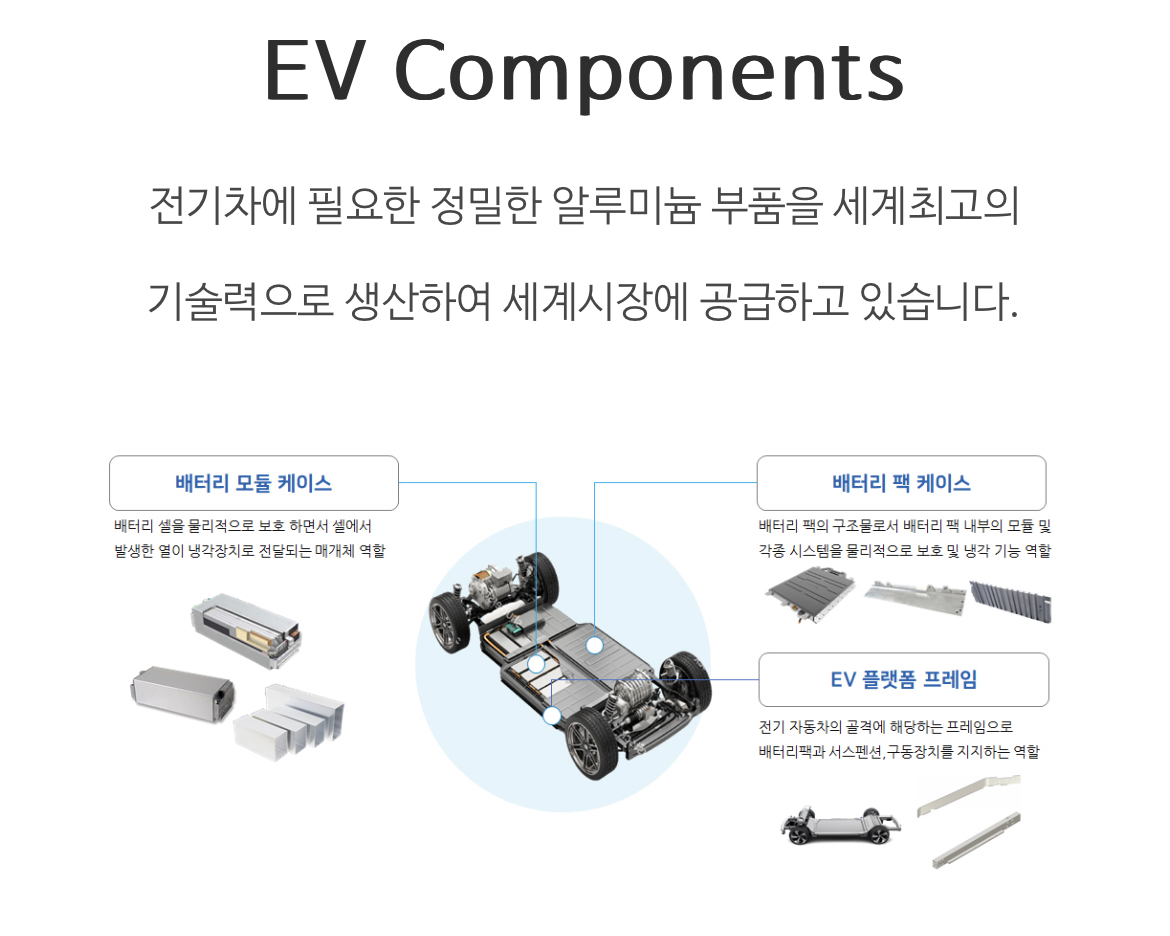 EV Components

전기차에 필요한 정밀한 알루미늄 부품을 세계최고의

기술력으로 생산하여 세계시장에 공급하고 있습니다.

배터리 모듈 케이스

배터리 셀을 물리적으로 보호 하면서 셀에서 발생한 열이 냉각장치로 전달되는 매개체 역할

배터리 팩 케이스

배터리 팩의 구조물로서 배터리 팩 내부의 모듈 및 각종 시스템을 물리적으로 보호 및 냉각 기능 역할

EV 플랫폼 프레임

전기 자동차의 골격에 해당하는 프레임으로 배터리팩과 서스펜션,구동장치를 지지하는 역할