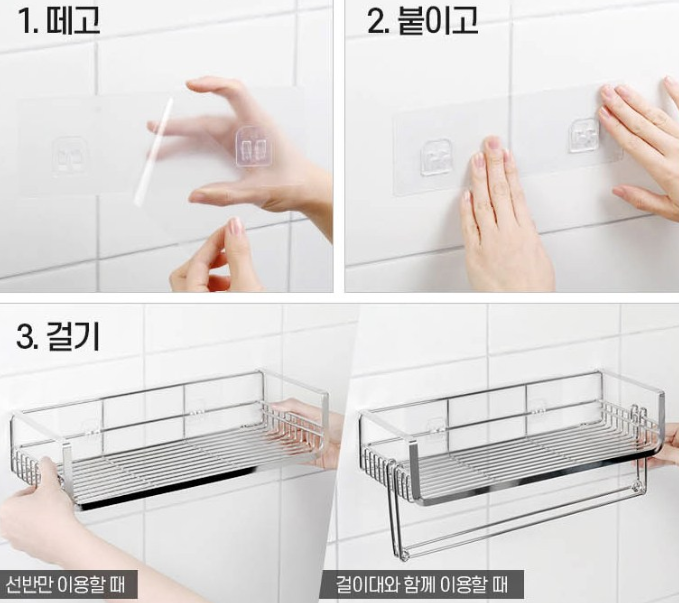 1. 떼고

2. 붙이고

3. 걸기

선반만 이용할 때

걸이대와 함께 이용할 때