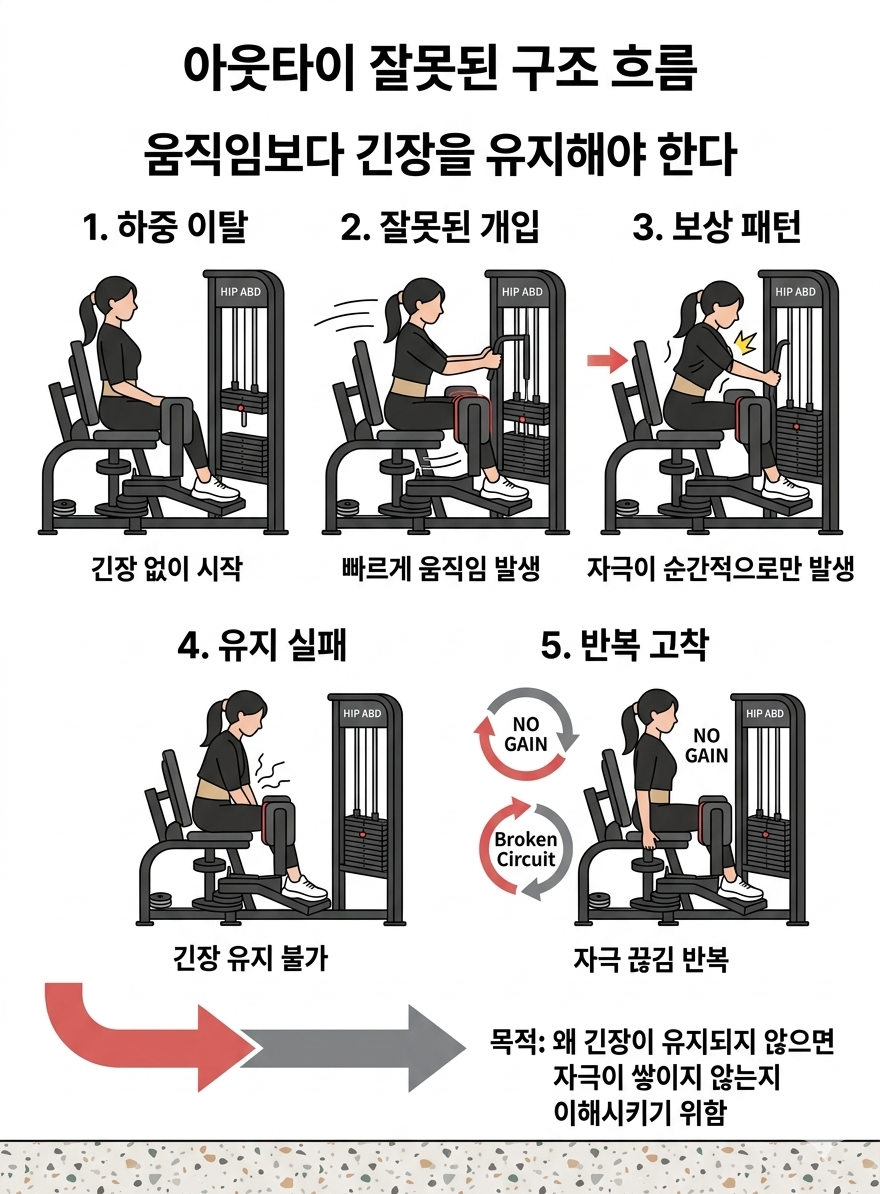 아웃타이 잘못된 구조 흐름

움직임보다 긴장을 유지해야 한다

1. 하중 이탈

HIP ABD

긴장 없이 시작

2. 잘못된 개입

HIP ABD

빠르게 움직임 발생

3. 보상 패턴

HIP ABD

자극이 순간적으로만 발생

4. 유지 실패

HIP ABD

긴장 유지 불가

5. 반복 고착

NO GAIN

Broken Circuit

NO GAIN

HIP ABD

자극 끊김 반복

목적: 왜 긴장이 유지되지 않으면 자극이 쌓이지 않는지 이해시키기 위함