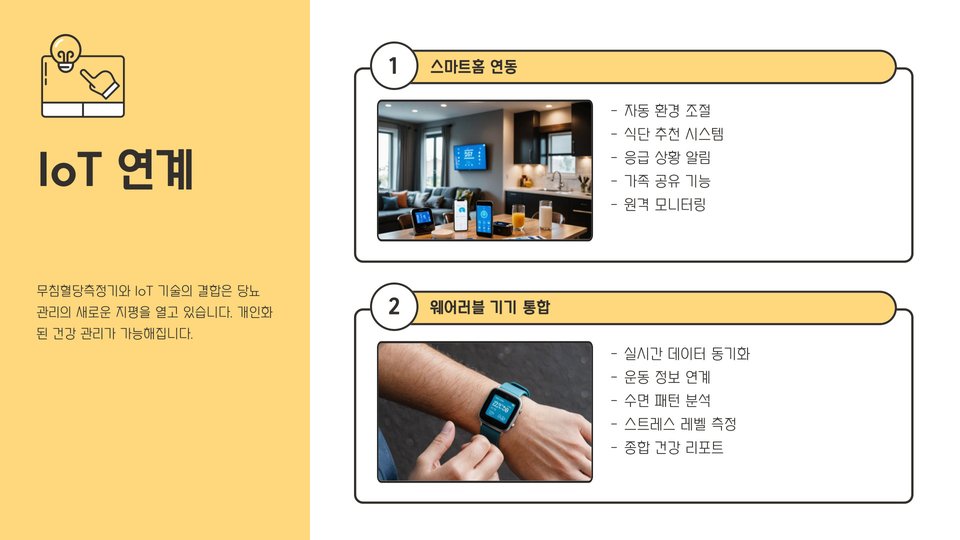 IoT 연계

무침혈당측정기와 IoT 기술의 결합은 당뇨 관리의 새로운 지평을 열고 있습니다. 개인화된 건강 관리가 가능해집니다.

1 스마트홈 연동

- 자동 환경 조절
- 식단 추천 시스템
- 응급 상황 알림
- 가족 공유 기능
- 원격 모니터링

2 웨어러블 기기 통합

- 실시간 데이터 동기화
- 운동 정보 연계
- 수면 패턴 분석
- 스트레스 레벨 측정
- 종합 건강 리포트