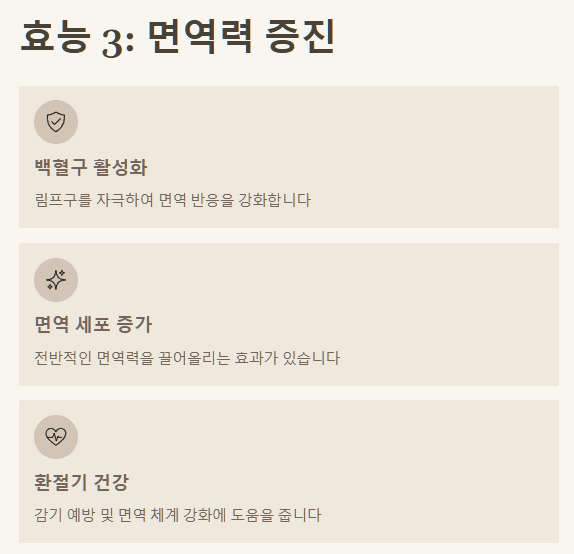 효능 3: 면역력 증진

백혈구 활성화

림프구를 자극하여 면역 반응을 강화합니다

면역 세포 증가

전반적인 면역력을 끌어올리는 효과가 있습니다

환절기 건강

감기 예방 및 면역 체계 강화에 도움을 줍니다