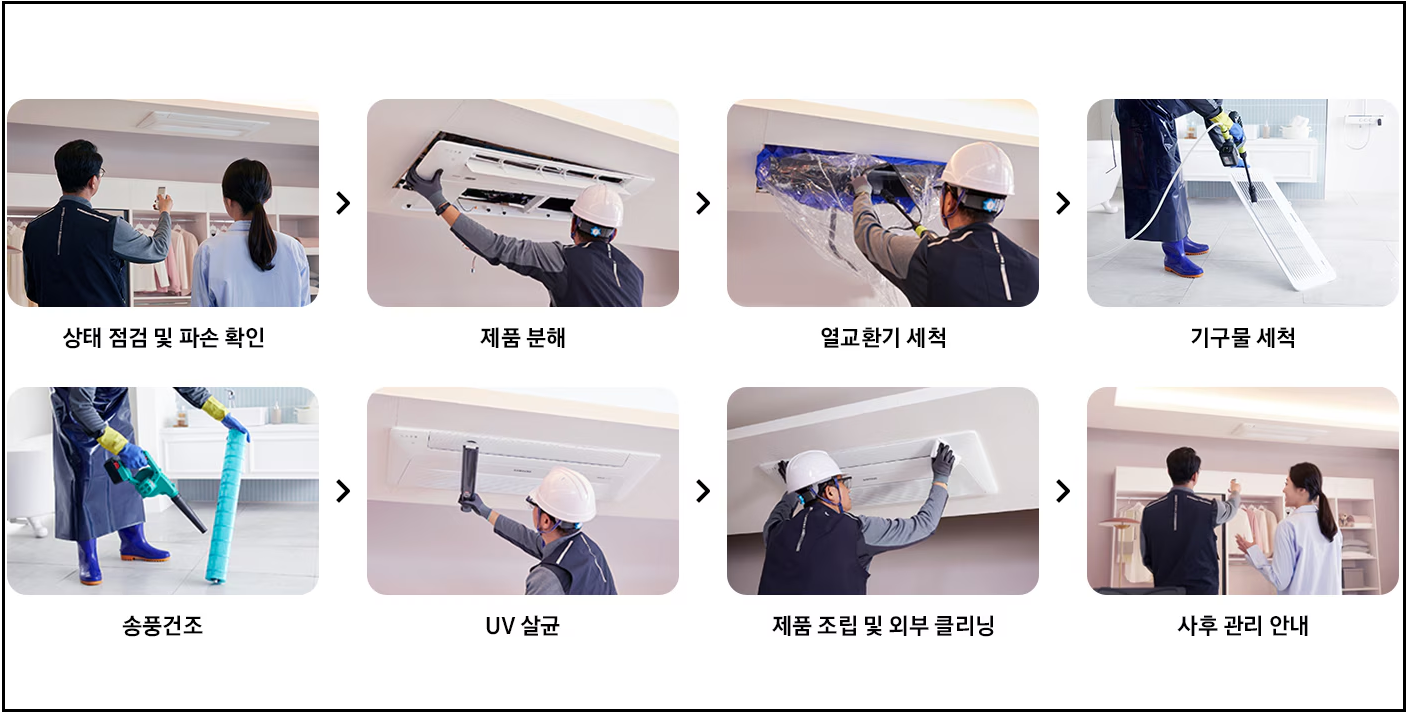 상태 점검 및 파손 확인

제품 분해

열교환기 세척

기구물 세척

송풍건조

UV 살균

제품 조립 및 외부 클리닝

사후 관리 안내