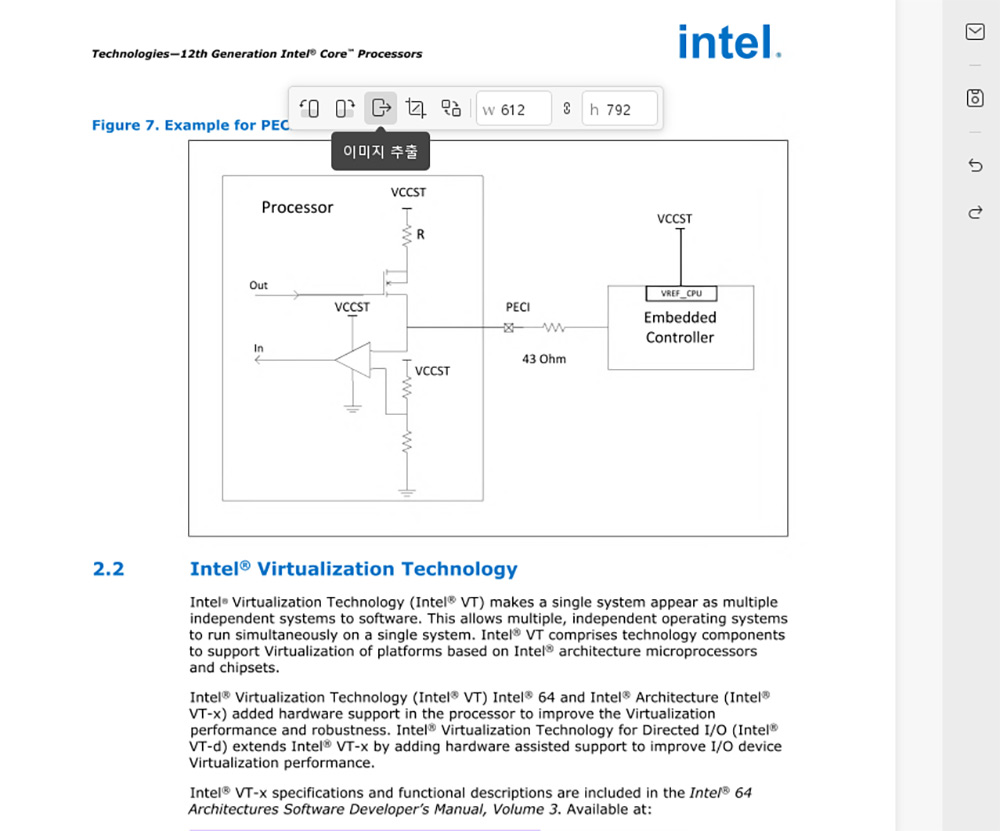 Technologies—12th Generation Intel® Core™ Processors

intel.

w 612
h 792

이미지 추출

Figure 7. Example for PEC

Processor

VCCST

R

Out

VCCST

In

VCCST

PECI

43 Ohm

VCCST

VREF_CPU

Embedded Controller

2.2 Intel® Virtualization Technology

Intel® Virtualization Technology (Intel® VT) makes a single system appear as multiple independent systems to software. This allows multiple, independent operating systems to run simultaneously on a single system. Intel® VT comprises technology components to support Virtualization of platforms based on Intel® architecture microprocessors and chipsets.

Intel® Virtualization Technology (Intel® VT) Intel® 64 and Intel® Architecture (Intel® VT-x) added hardware support in the processor to improve the Virtualization performance and robustness. Intel® Virtualization Technology for Directed I/O (Intel® VT-d) extends Intel® VT-x by adding hardware assisted support to improve I/O device Virtualization performance.

Intel® VT-x specifications and functional descriptions are included in the Intel® 64 Architectures Software Developer's Manual, Volume 3. Available at: