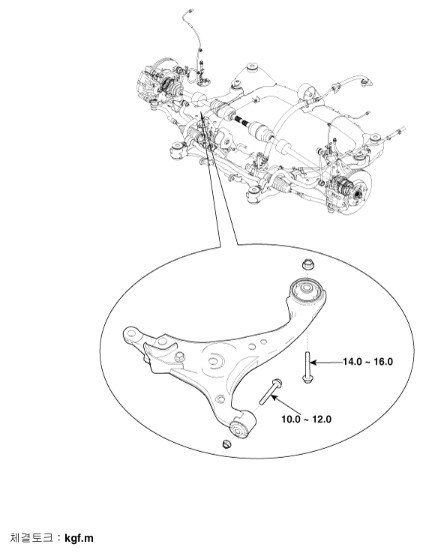 14.0 ~ 16.0

10.0 ~ 12.0

체결토크 : kgf.m