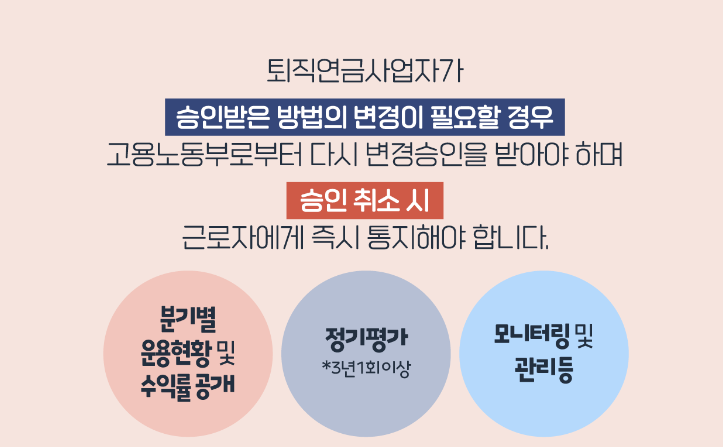 퇴직연금사업자가

승인받은 방법의 변경이 필요할 경우

고용노동부로부터 다시 변경승인을 받아야 하며

승인 취소 시

근로자에게 즉시 통지해야 합니다.

분기별
운용현황 및
수익률 공개

정기평가
*3년1회이상

모니터링 및
관리등