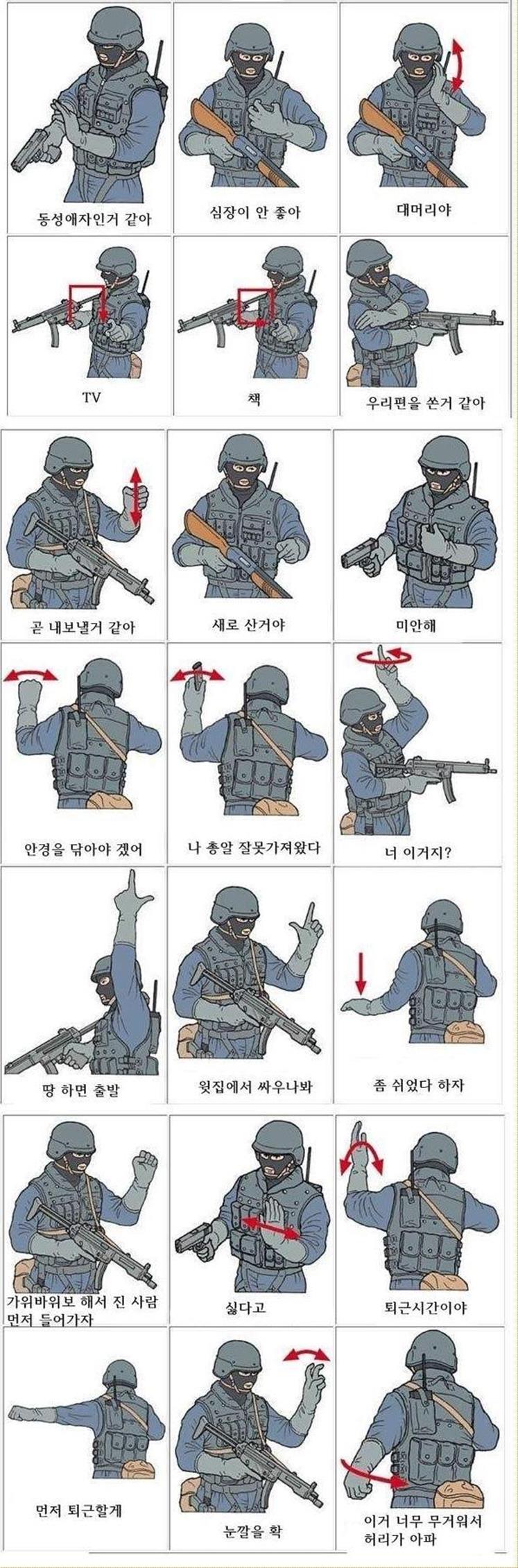 동성애자인거 같아

심장이 안 좋아

대머리야

TV

책

우리편을 쏜거 같아

곧 내보낼거 같아

새로 산거야

미안해

안경을 닦아야 겠어

나 총알 잘못가져왔다

너 이거지?

땅 하면 출발

윗집에서 싸우나봐

좀 쉬었다 하자

가위바위보 해서 진 사람 먼저 들어가자

싫다고

퇴근시간이야

먼저 퇴근할게

눈깔을 확

이거 너무 무거워서 허리가 아파