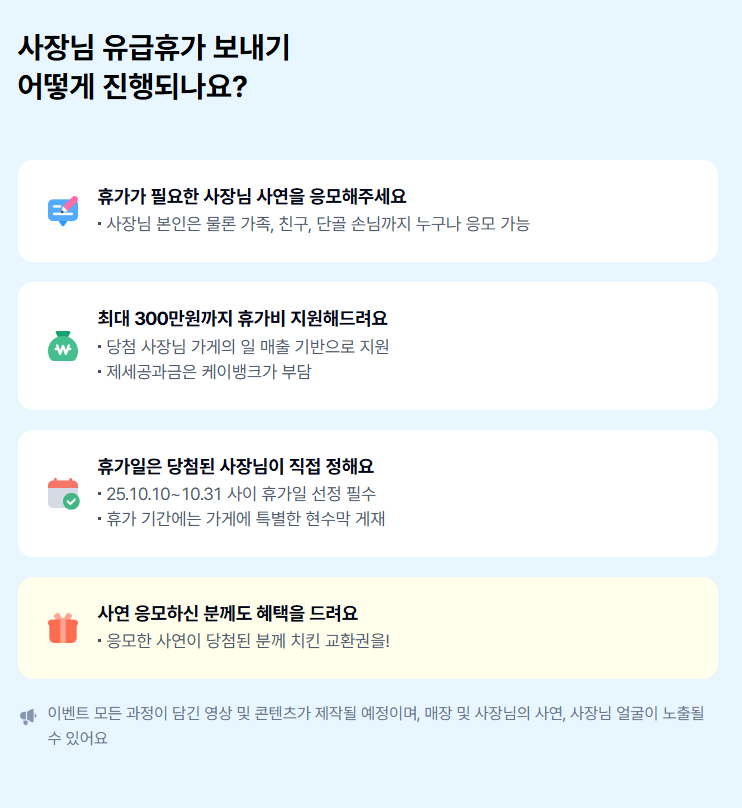 사장님 유급휴가 보내기
어떻게 진행되나요?

휴가가 필요한 사장님 사연을 응모해주세요
• 사장님 본인은 물론 가족, 친구, 단골 손님까지 누구나 응모 가능

최대 300만원까지 휴가비 지원해드려요
• 당첨 사장님 가게의 일 매출 기반으로 지원
• 제세공과금은 케이뱅크가 부담

휴가일은 당첨된 사장님이 직접 정해요
• 25.10.10~10.31 사이 휴가일 선정 필수
• 휴가 기간에는 가게에 특별한 현수막 게재

사연 응모하신 분께도 혜택을 드려요
• 응모한 사연이 당첨된 분께 치킨 교환권을!

이벤트 모든 과정이 담긴 영상 및 콘텐츠가 제작될 예정이며, 매장 및 사장님의 사연, 사장님 얼굴이 노출될 수 있어요