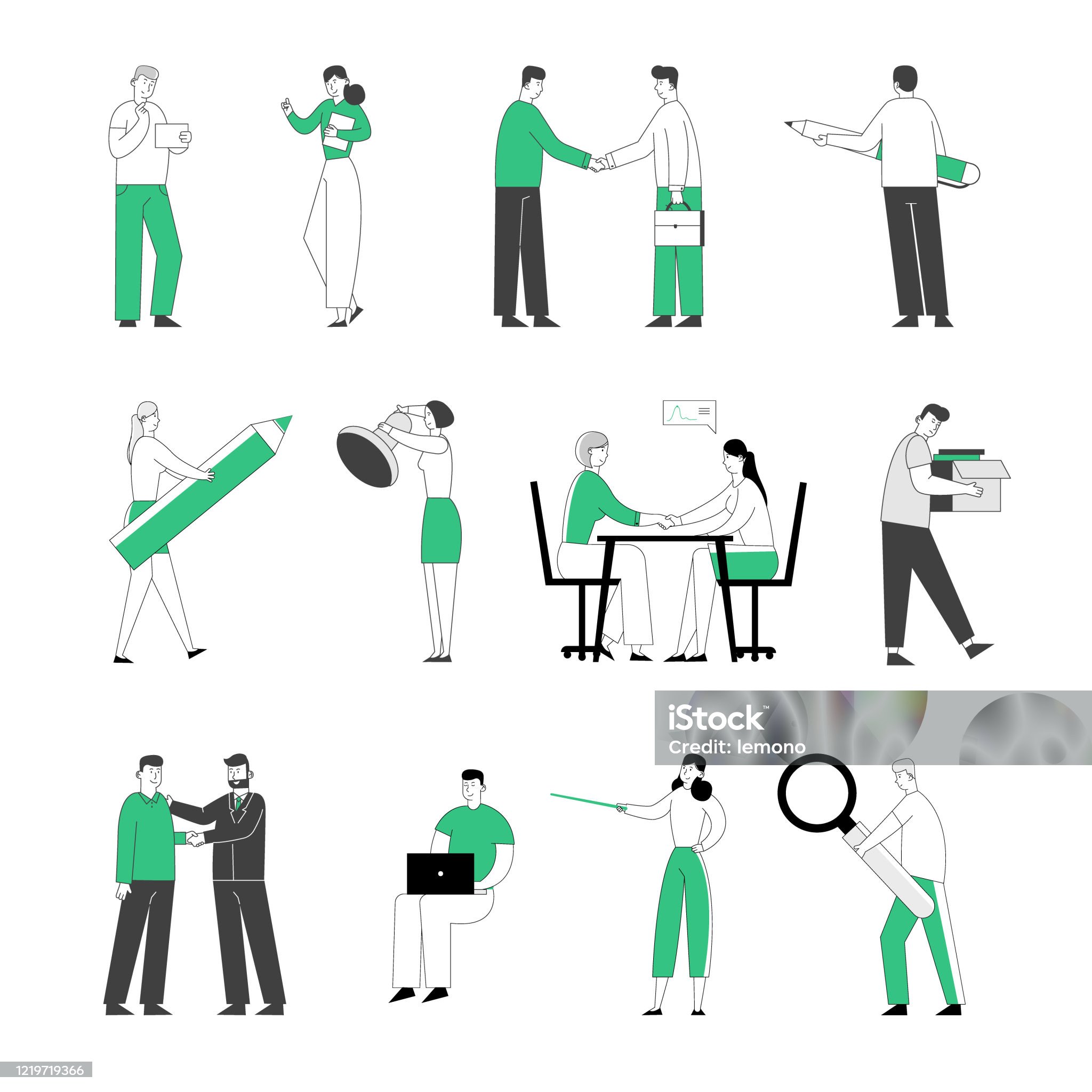 iStock™
Credit: lemono

1219719366