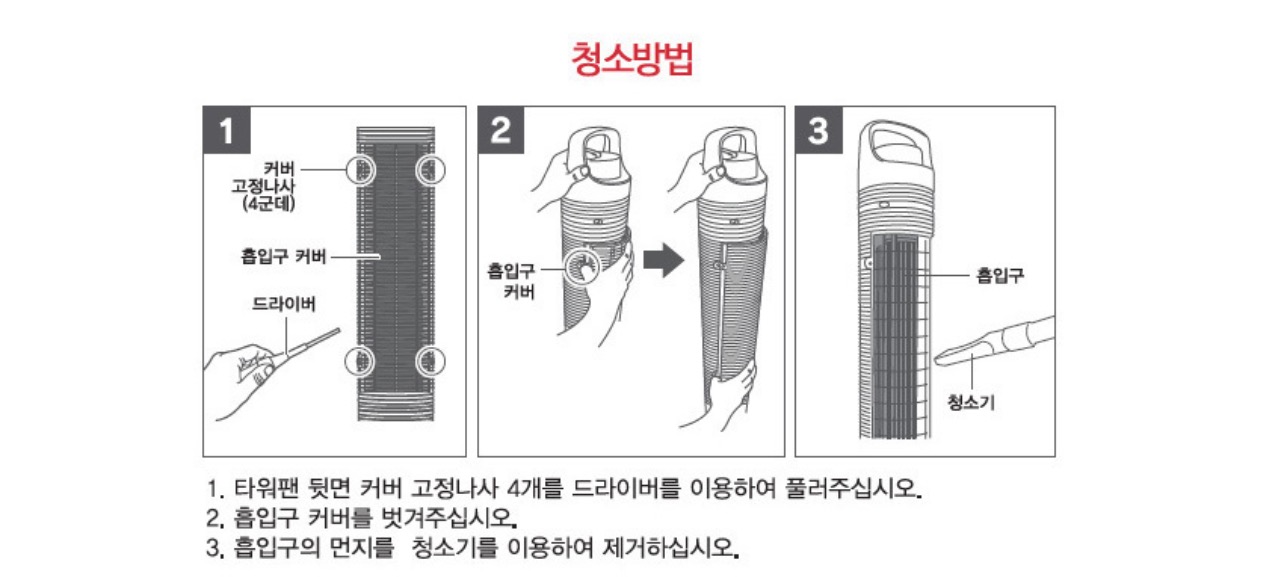 청소방법

1

커버 고정나사 (4군데)

흡입구 커버

드라이버

2

흡입구 커버

3

흡입구

청소기

1. 타워팬 뒷면 커버 고정나사 4개를 드라이버를 이용하여 풀러주십시오.
2. 흡입구 커버를 벗겨주십시오.
3. 흡입구의 먼지를 청소기를 이용하여 제거하십시오.