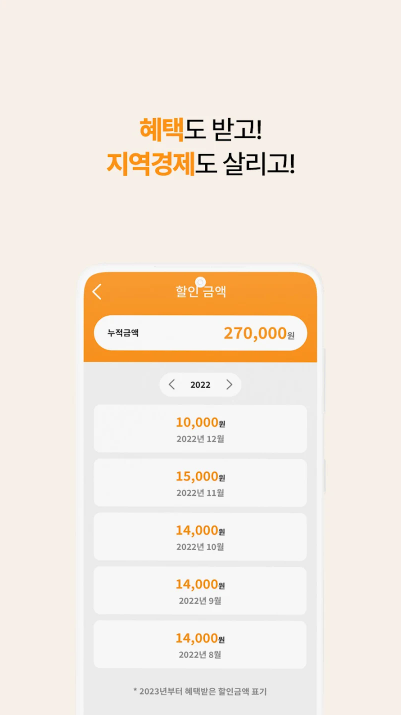 혜택도 받고!
지역경제도 살리고!

할인 금액

누적금액 270,000원

2022

10,000원
2022년 12월

15,000원
2022년 11월

14,000원
2022년 10월

14,000원
2022년 9월

14,000원
2022년 8월

* 2023년부터 혜택받은 할인금액 표기