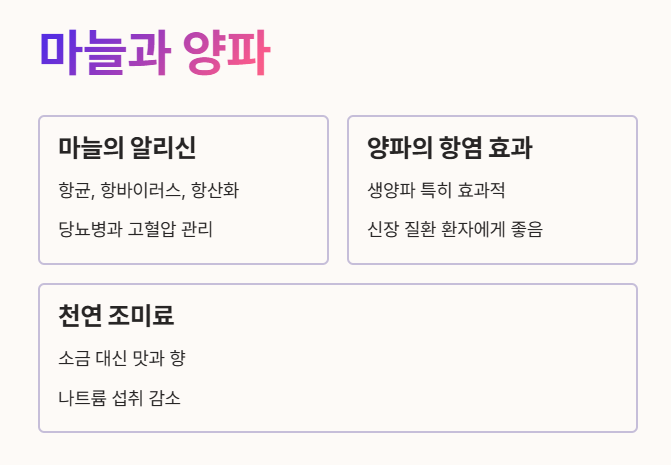 마늘과 양파

마늘의 알리신

항균, 항바이러스, 항산화

당뇨병과 고혈압 관리

양파의 항염 효과

생양파 특히 효과적

신장 질환 환자에게 좋음

천연 조미료

소금 대신 맛과 향

나트륨 섭취 감소