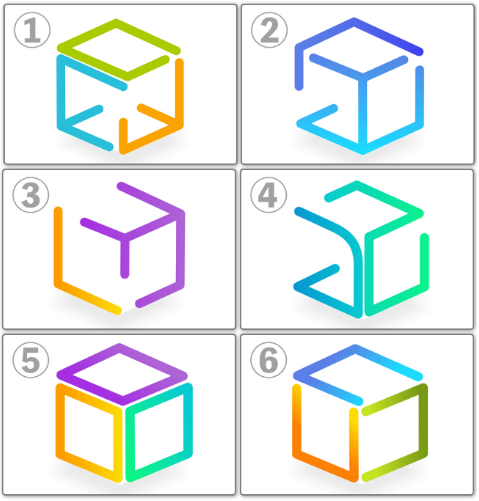 ①

②

③

④

⑤

⑥