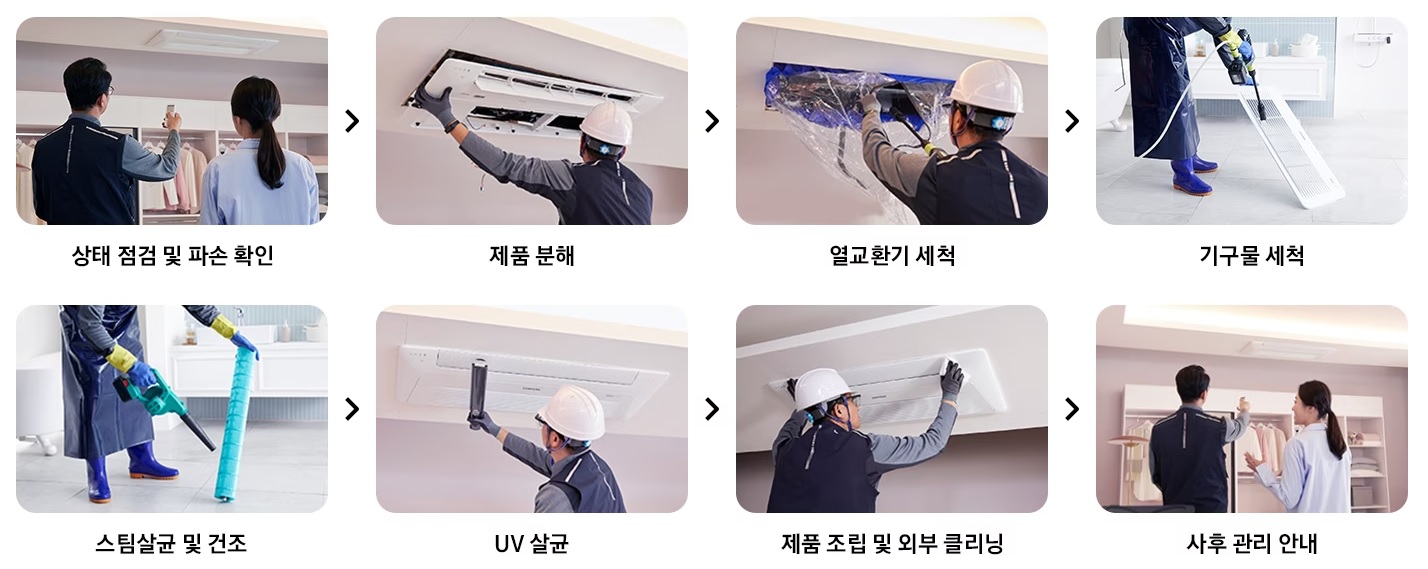 상태 점검 및 파손 확인

제품 분해

열교환기 세척

기구물 세척

스팀살균 및 건조

UV 살균

제품 조립 및 외부 클리닝

사후 관리 안내