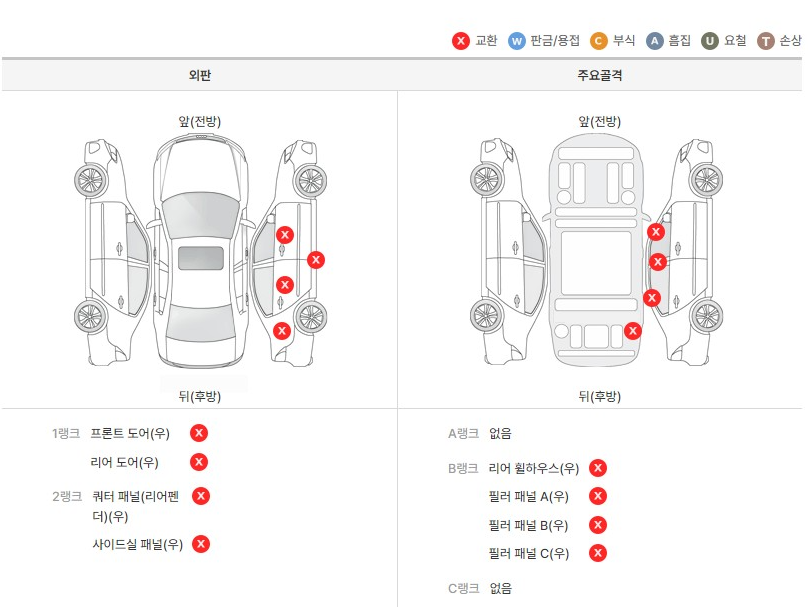 X 교환 W 판금/용접 C 부식 A 흠집 U 요철 T 손상

외판

앞(전방)

X X X X

뒤(후방)

1랭크 프론트 도어(우) X

리어 도어(우) X

2랭크 쿼터 패널(리어펜더)(우) X

사이드실 패널(우) X

주요골격

앞(전방)

X X X X

뒤(후방)

A랭크 없음

B랭크 리어 휠하우스(우) X

필러 패널 A(우) X

필러 패널 B(우) X

필러 패널 C(우) X

C랭크 없음