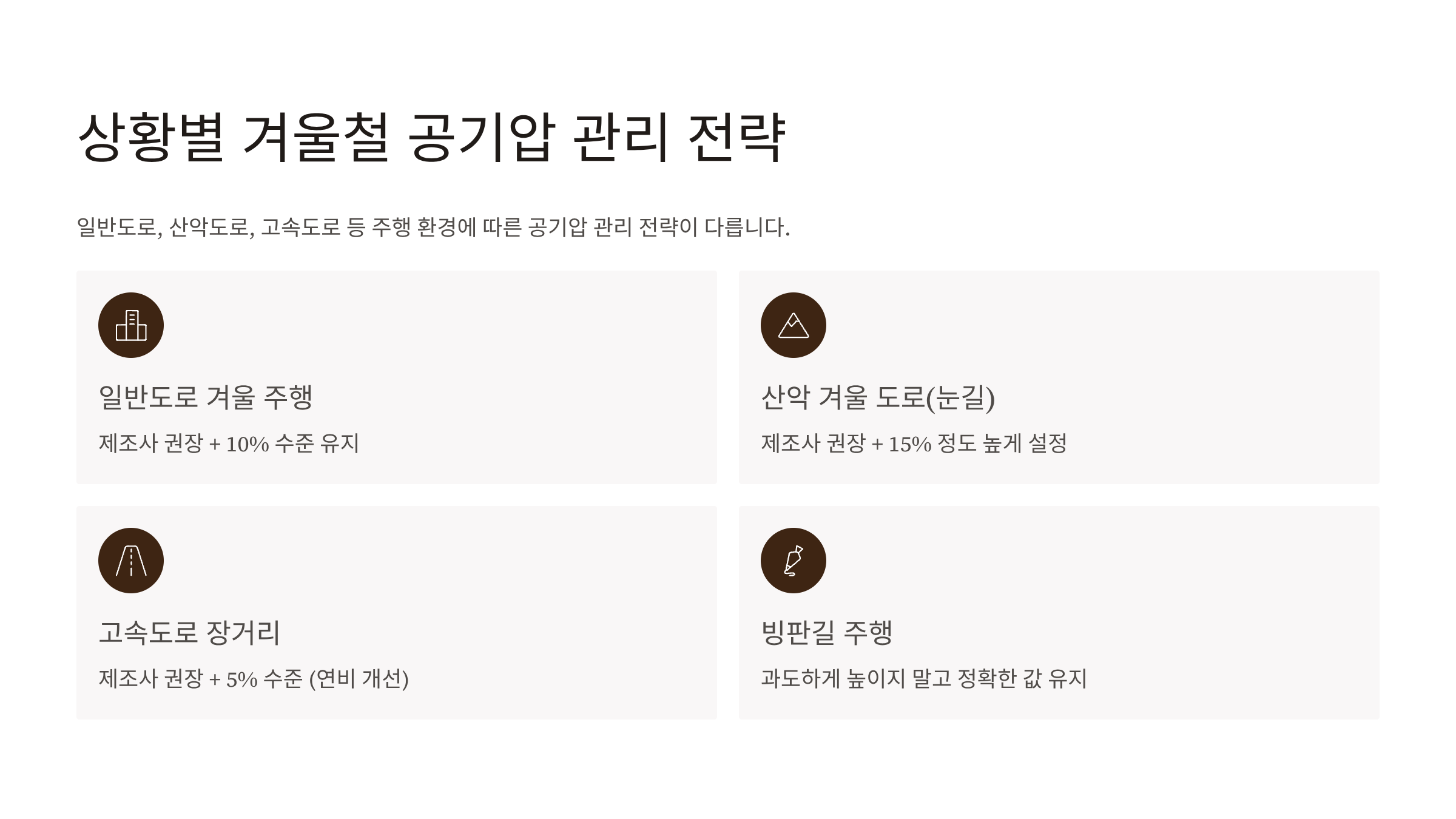 상황별 겨울철 공기압 관리 전략

일반도로, 산악도로, 고속도로 등 주행 환경에 따른 공기압 관리 전략이 다릅니다.

일반도로 겨울 주행

제조사 권장 + 10% 수준 유지

산악 겨울 도로(눈길)

제조사 권장 + 15% 정도 높게 설정

고속도로 장거리

제조사 권장 + 5% 수준 (연비 개선)

빙판길 주행

과도하게 높이지 말고 정확한 값 유지