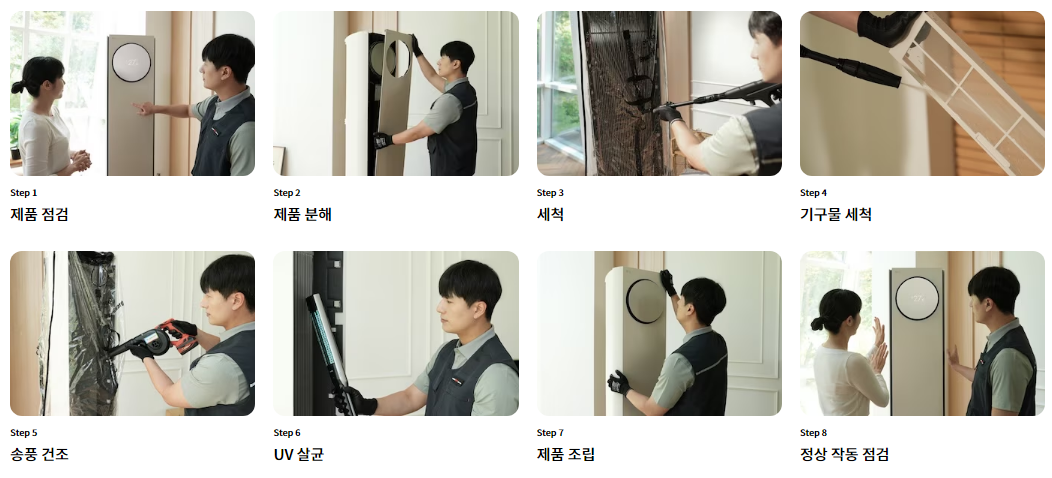 Step 1
제품 점검

Step 2
제품 분해

Step 3
세척

Step 4
기구물 세척

Step 5
송풍 건조

Step 6
UV 살균

Step 7
제품 조립

Step 8
정상 작동 점검