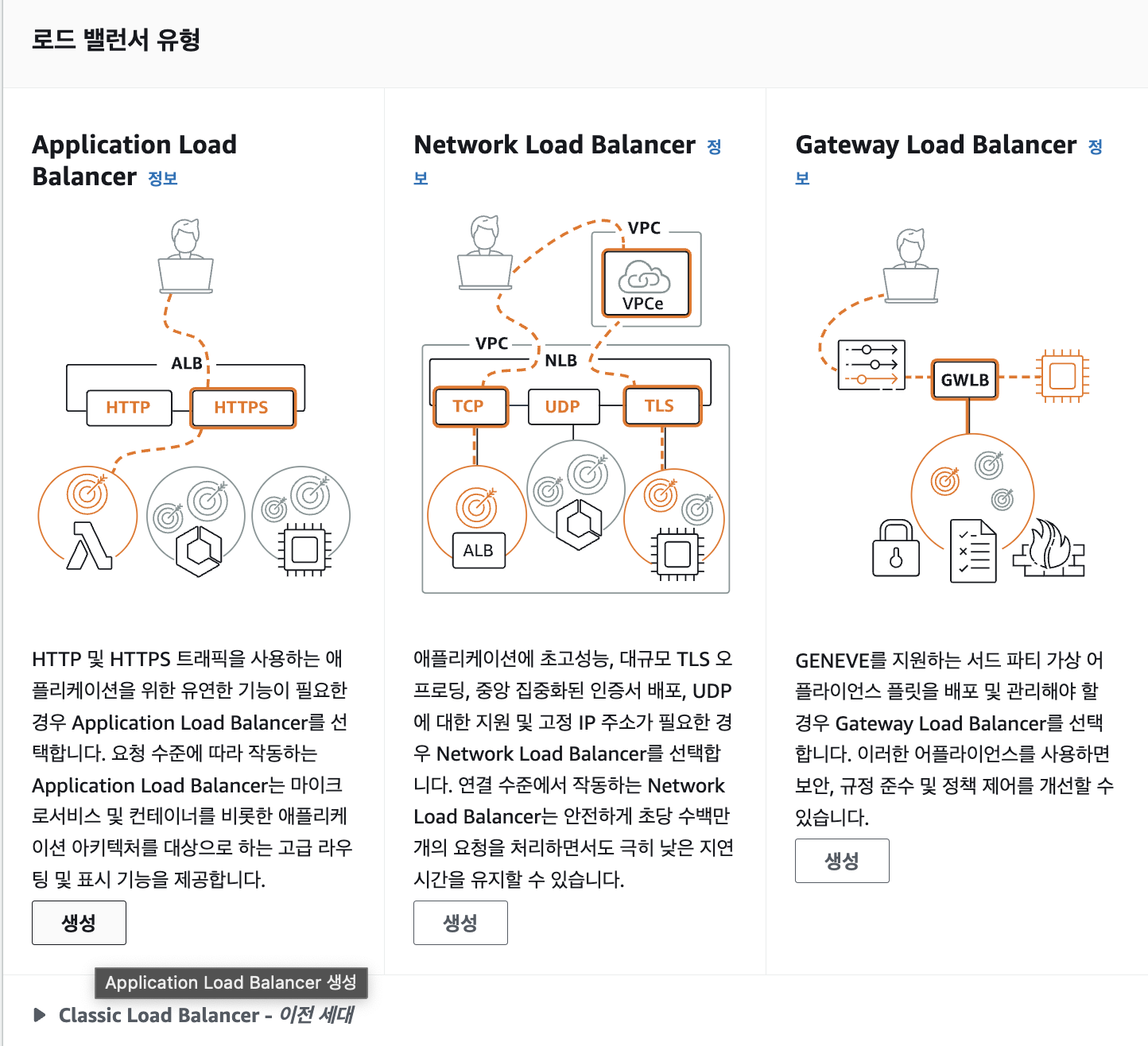 로드 밸런서 유형

Application Load Balancer 정보

ALB

HTTP

HTTPS

HTTP 및 HTTPS 트래픽을 사용하는 애플리케이션을 위한 유연한 기능이 필요한 경우 Application Load Balancer를 선택합니다. 요청 수준에 따라 작동하는 Application Load Balancer는 마이크로서비스 및 컨테이너를 비롯한 애플리케이션 아키텍처를 대상으로 하는 고급 라우팅 및 표시 기능을 제공합니다.

생성

Network Load Balancer 정보

VPC

VPCe

VPC

NLB

TCP

UDP

TLS

ALB

애플리케이션에 초고성능, 대규모 TLS 오프로딩, 중앙 집중화된 인증서 배포, UDP에 대한 지원 및 고정 IP 주소가 필요한 경우 Network Load Balancer를 선택합니다. 연결 수준에서 작동하는 Network Load Balancer는 안전하게 초당 수백만 개의 요청을 처리하면서도 극히 낮은 지연 시간을 유지할 수 있습니다.

생성

Gateway Load Balancer 정보

GWLB

GENEVE를 지원하는 서드 파티 가상 어플라이언스 플릿을 배포 및 관리해야 할 경우 Gateway Load Balancer를 선택합니다. 이러한 어플라이언스를 사용하면 보안, 규정 준수 및 정책 제어를 개선할 수 있습니다.

생성

Application Load Balancer 생성

Classic Load Balancer - 이전 세대