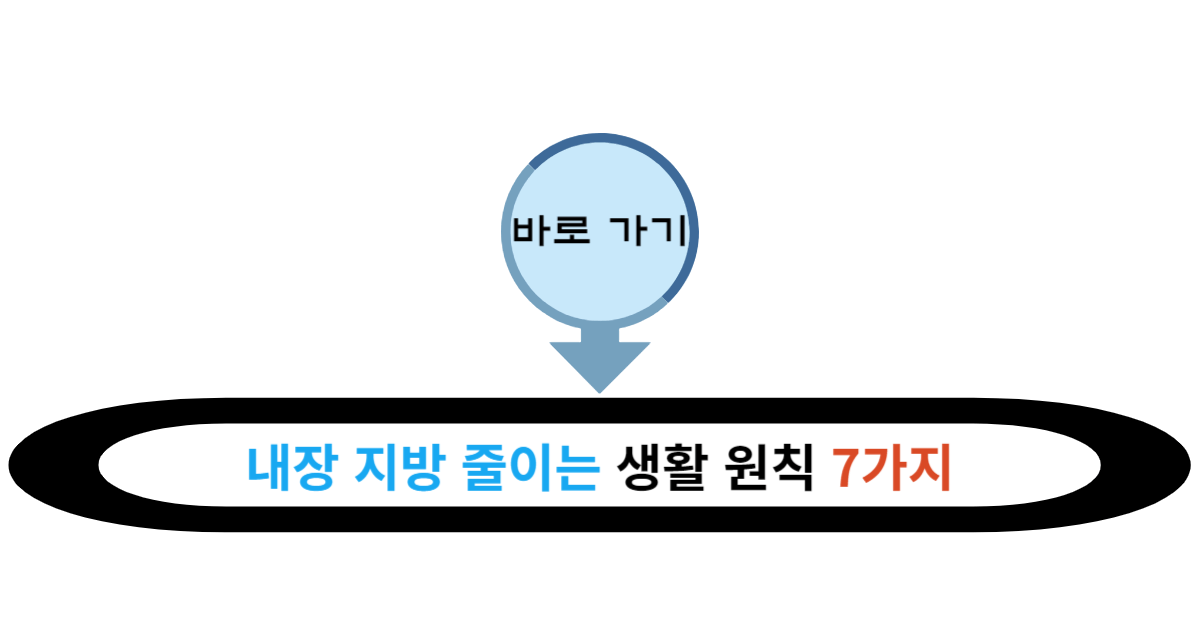 바로 가기

내장 지방 줄이는 생활 원칙 7가지