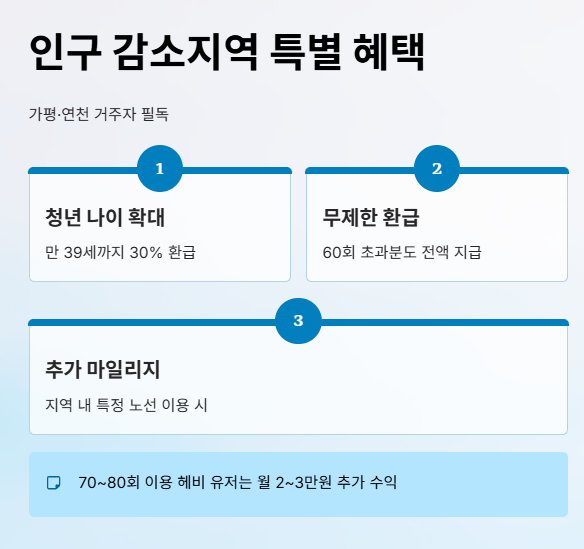 인구 감소지역 특별 혜택

가평·연천 거주자 필독

1

청년 나이 확대

만 39세까지 30% 환급

2

무제한 환급

60회 초과분도 전액 지급

3

추가 마일리지

지역 내 특정 노선 이용 시

70~80회 이용 헤비 유저는 월 2~3만원 추가 수익