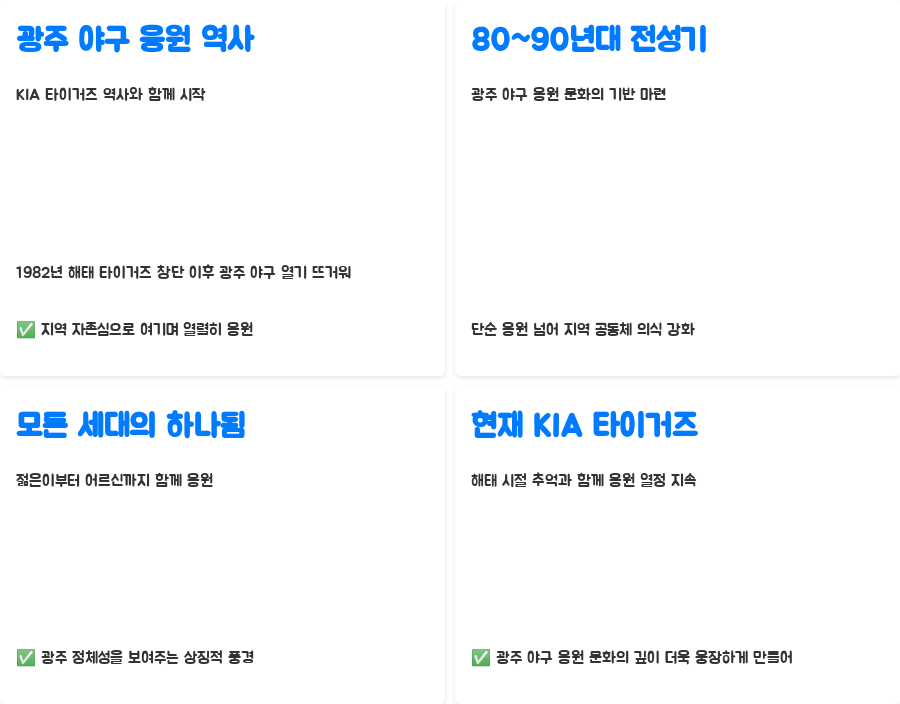 광주 야구 응원 역사

KIA 타이거즈 역사와 함께 시작

1982년 해태 타이거즈 창단 이후 광주 야구 열기 뜨거워

✅ 지역 자존심으로 여기며 열렬히 응원

80~90년대 전성기

광주 야구 응원 문화의 기반 마련

단순 응원 넘어 지역 공동체 의식 강화

모든 세대의 하나됨

젊은이부터 어르신까지 함께 응원

✅ 광주 정체성을 보여주는 상징적 풍경

현재 KIA 타이거즈

해태 시절 추억과 함께 응원 열정 지속

✅ 광주 야구 응원 문화의 깊이 더욱 웅장하게 만들어