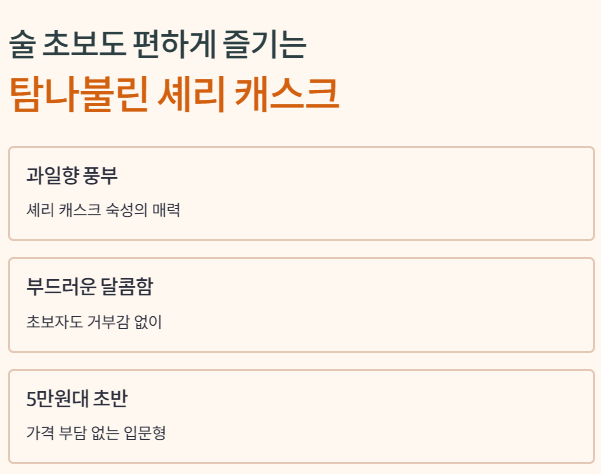 술 초보도 편하게 즐기는
탐나불린 셰리 캐스크

과일향 풍부

셰리 캐스크 숙성의 매력

부드러운 달콤함

초보자도 거부감 없이

5만원대 초반

가격 부담 없는 입문형