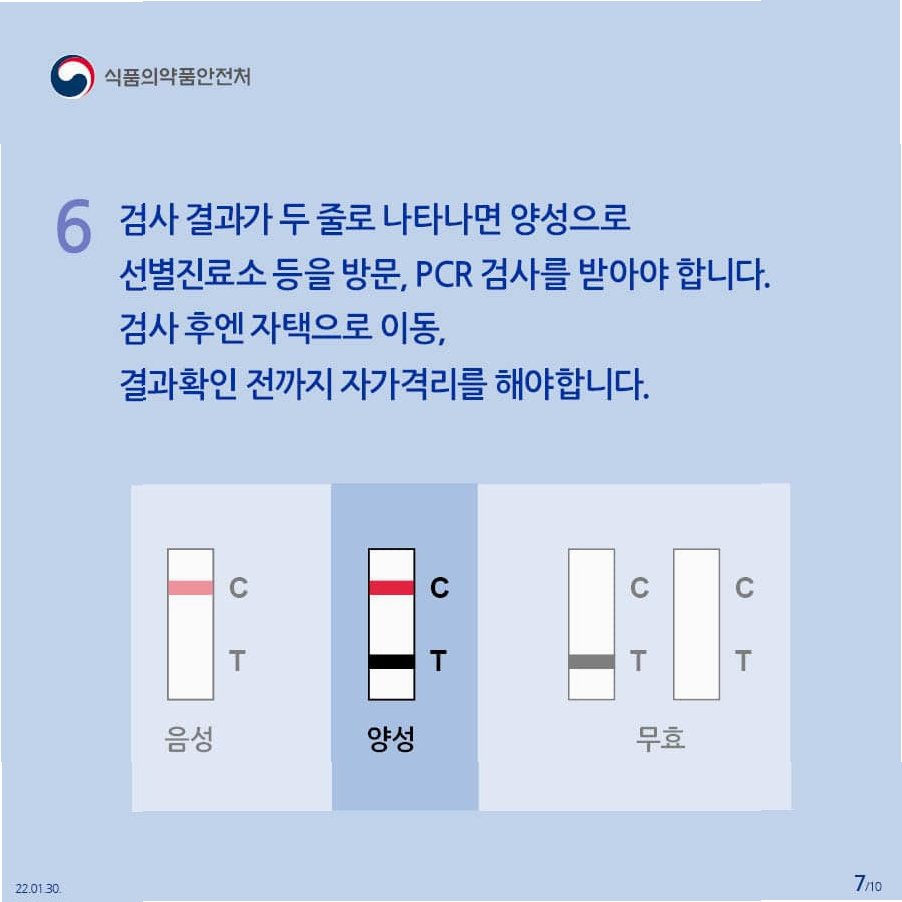 식품의약품안전처

6 검사 결과가 두 줄로 나타나면 양성으로 선별진료소 등을 방문, PCR 검사를 받아야 합니다. 검사 후엔 자택으로 이동, 결과확인 전까지 자가격리를 해야합니다.

C
T
음성

C
T
양성

C
T
C
T
무효

22.01.30.

7/10