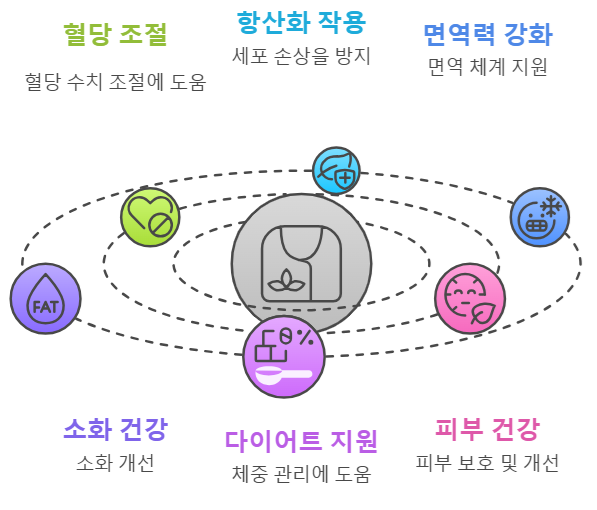 혈당 조절

혈당 수치 조절에 도움

항산화 작용

세포 손상을 방지

면역력 강화

면역 체계 지원

FAT

0%

소화 건강

소화 개선

다이어트 지원

체중 관리에 도움

피부 건강

피부 보호 및 개선