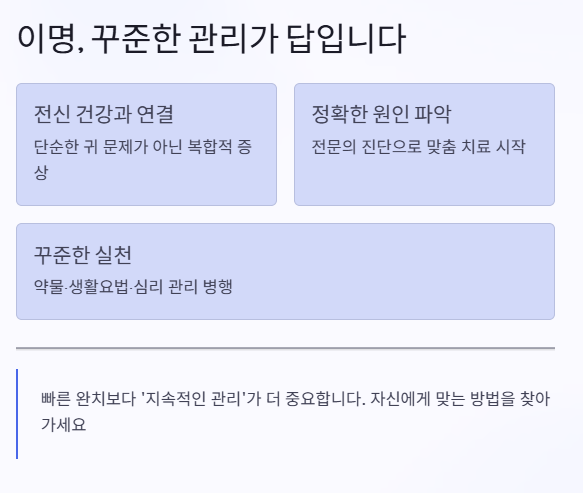 이명, 꾸준한 관리가 답입니다

전신 건강과 연결

단순한 귀 문제가 아닌 복합적 증상

정확한 원인 파악

전문의 진단으로 맞춤 치료 시작

꾸준한 실천

약물·생활요법·심리 관리 병행

빠른 완치보다 '지속적인 관리'가 더 중요합니다. 자신에게 맞는 방법을 찾아가세요