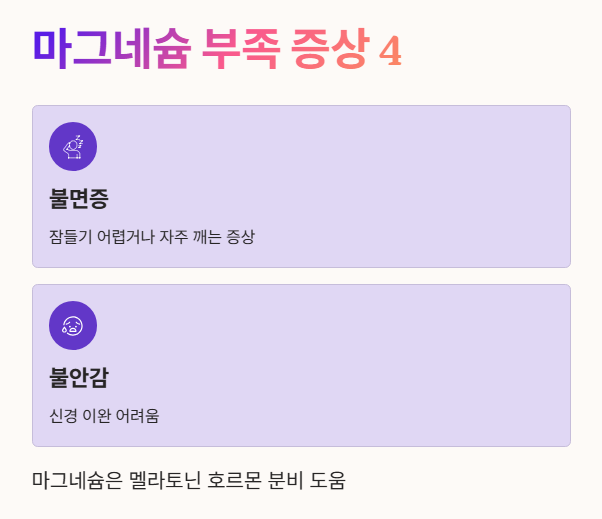 마그네슘 부족 증상 4

불면증

잠들기 어렵거나 자주 깨는 증상

불안감

신경 이완 어려움

마그네슘은 멜라토닌 호르몬 분비 도움