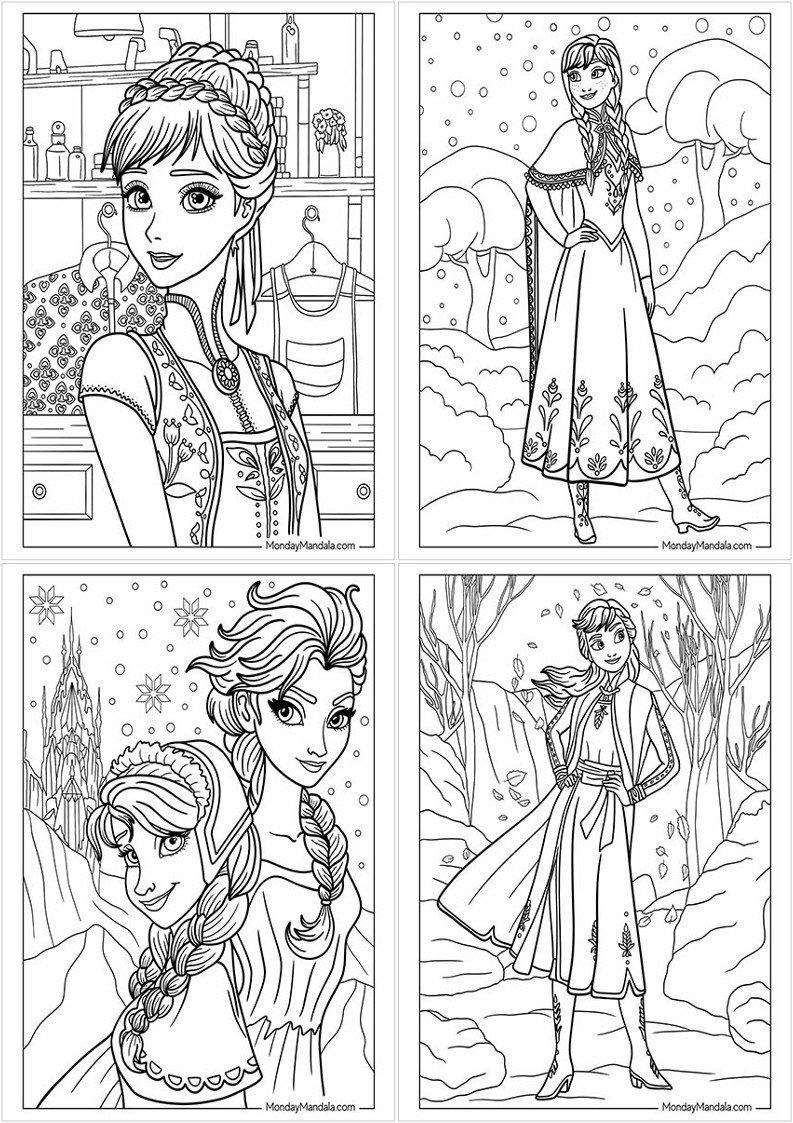 MondayMandala.com

MondayMandala.com

MondayMandala.com

MondayMandala.com