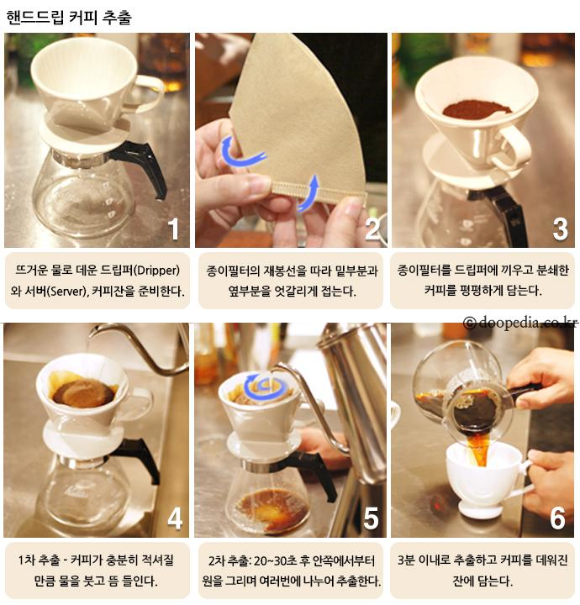 핸드드립 커피 추출

1

뜨거운 물로 데운 드립퍼(Dripper)와 서버(Server), 커피잔을 준비한다.

2

종이필터의 재봉선을 따라 밑부분과 옆부분을 엇갈리게 접는다.

3

종이필터를 드립퍼에 끼우고 분쇄한 커피를 평평하게 담는다.

© doopedia.co.kr

4

1차 추출 - 커피가 충분히 적셔질 만큼 물을 붓고 뜸 들인다.

5

2차 추출: 20~30초 후 안쪽에서부터 원을 그리며 여러번에 나누어 추출한다.

6

3분 이내로 추출하고 커피를 데워진 잔에 담는다.