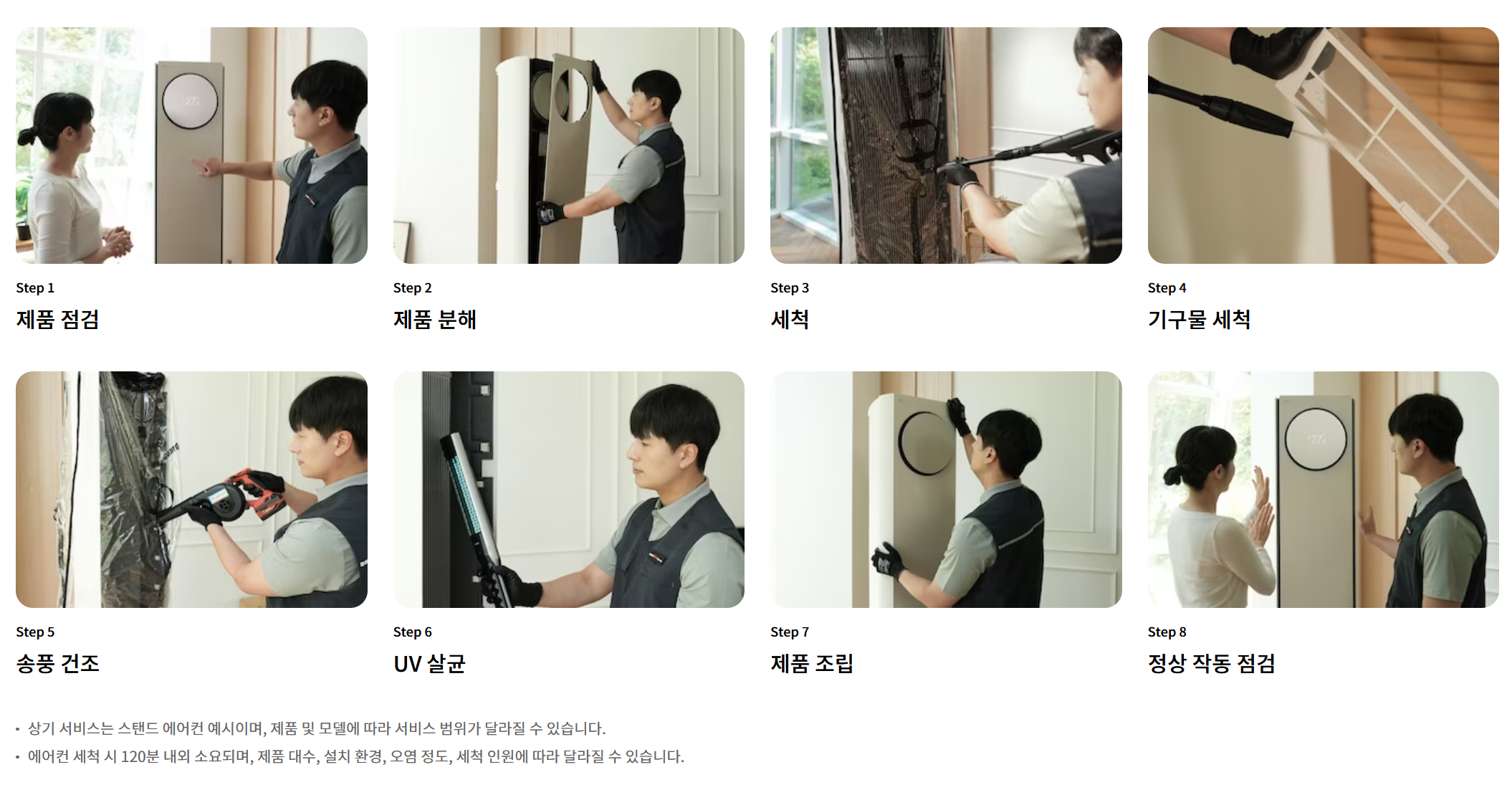 Step 1
제품 점검

Step 2
제품 분해

Step 3
세척

Step 4
기구물 세척

Step 5
송풍 건조

Step 6
UV 살균

Step 7
제품 조립

Step 8
정상 작동 점검

• 상기 서비스는 스탠드 에어컨 예시이며, 제품 및 모델에 따라 서비스 범위가 달라질 수 있습니다.
• 에어컨 세척 시 120분 내외 소요되며, 제품 대수, 설치 환경, 오염 정도, 세척 인원에 따라 달라질 수 있습니다.