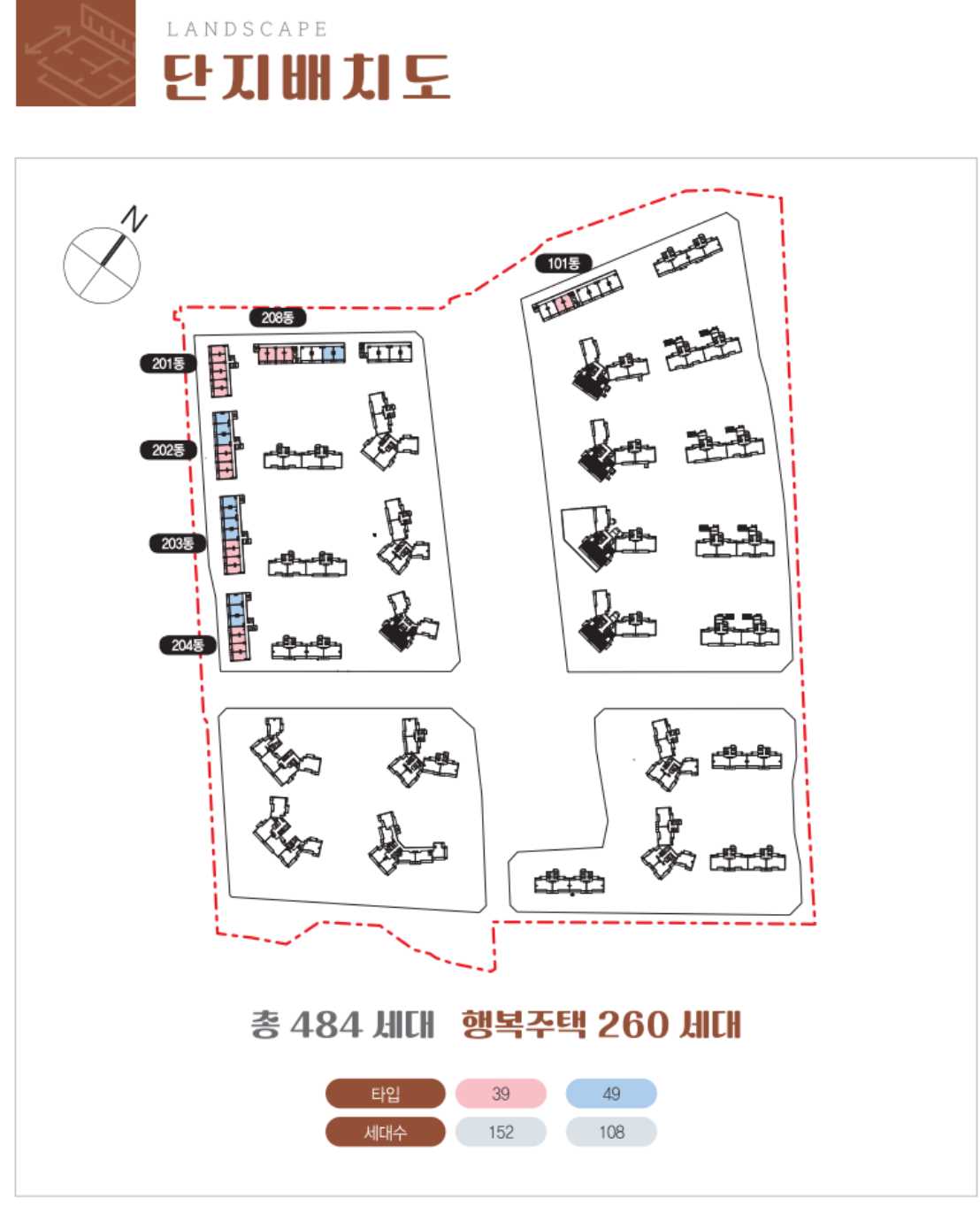 LANDSCAPE
단지배치도

N

101동
208동
201동
202동
203동
204동

총 484 세대 행복주택 260 세대

| 타입 | 39 | 49 |
|---|---|---|
| 세대수 | 152 | 108 |