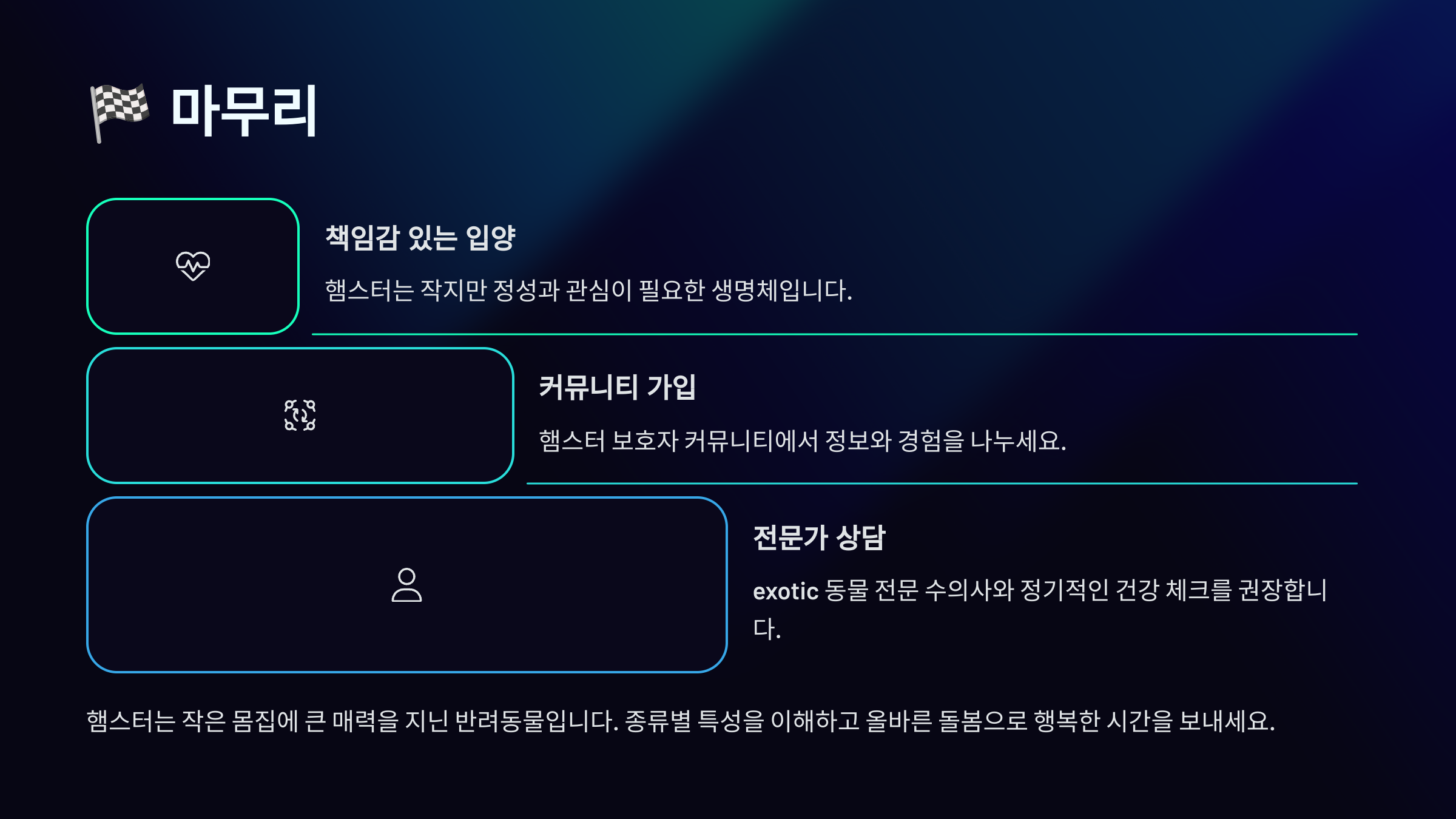 🏁 마무리

책임감 있는 입양

햄스터는 작지만 정성과 관심이 필요한 생명체입니다.

커뮤니티 가입

햄스터 보호자 커뮤니티에서 정보와 경험을 나누세요.

전문가 상담

exotic 동물 전문 수의사와 정기적인 건강 체크를 권장합니다.

햄스터는 작은 몸집에 큰 매력을 지닌 반려동물입니다. 종류별 특성을 이해하고 올바른 돌봄으로 행복한 시간을 보내세요.