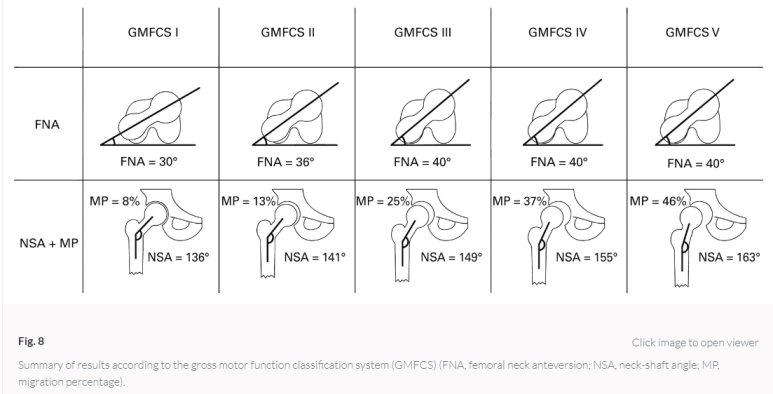 |  | GMFCS I | GMFCS II | GMFCS III | GMFCS IV | GMFCS V |
|---|---|---|---|---|---|
| FNA | FNA = 30° | FNA = 36° | FNA = 40° | FNA = 40° | FNA = 40° |
| NSA + MP | MP = 8% NSA = 136° | MP = 13% NSA = 141° | MP = 25% NSA = 149° | MP = 37% NSA = 155° | MP = 46% NSA = 163° |

Fig. 8

Click image to open viewer

Summary of results according to the gross motor function classification system (GMFCS) (FNA, femoral neck anteversion; NSA, neck-shaft angle; MP, migration percentage).